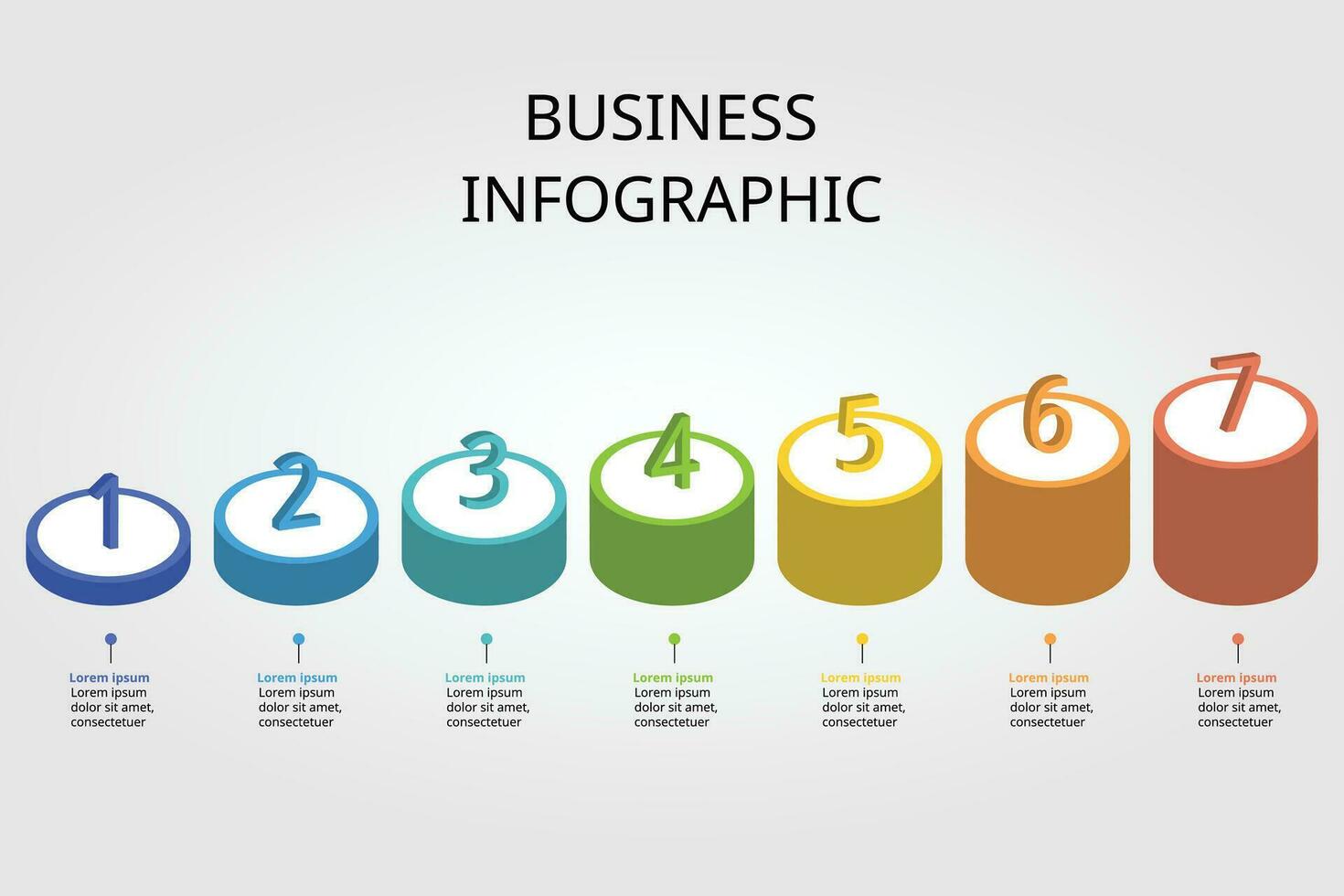 BUSINESS INFOGRAPHIC

1

2

3

4

5

6

7

Lorem ipsum
Lorem ipsum dolor sit amet, consectetuer

Lorem ipsum
Lorem ipsum dolor sit amet, consectetuer

Lorem ipsum
Lorem ipsum dolor sit amet, consectetuer

Lorem ipsum
Lorem ipsum dolor sit amet, consectetuer

Lorem ipsum
Lorem ipsum dolor sit amet, consectetuer

Lorem ipsum
Lorem ipsum dolor sit amet, consectetuer

Lorem ipsum
Lorem ipsum dolor sit amet, consectetuer