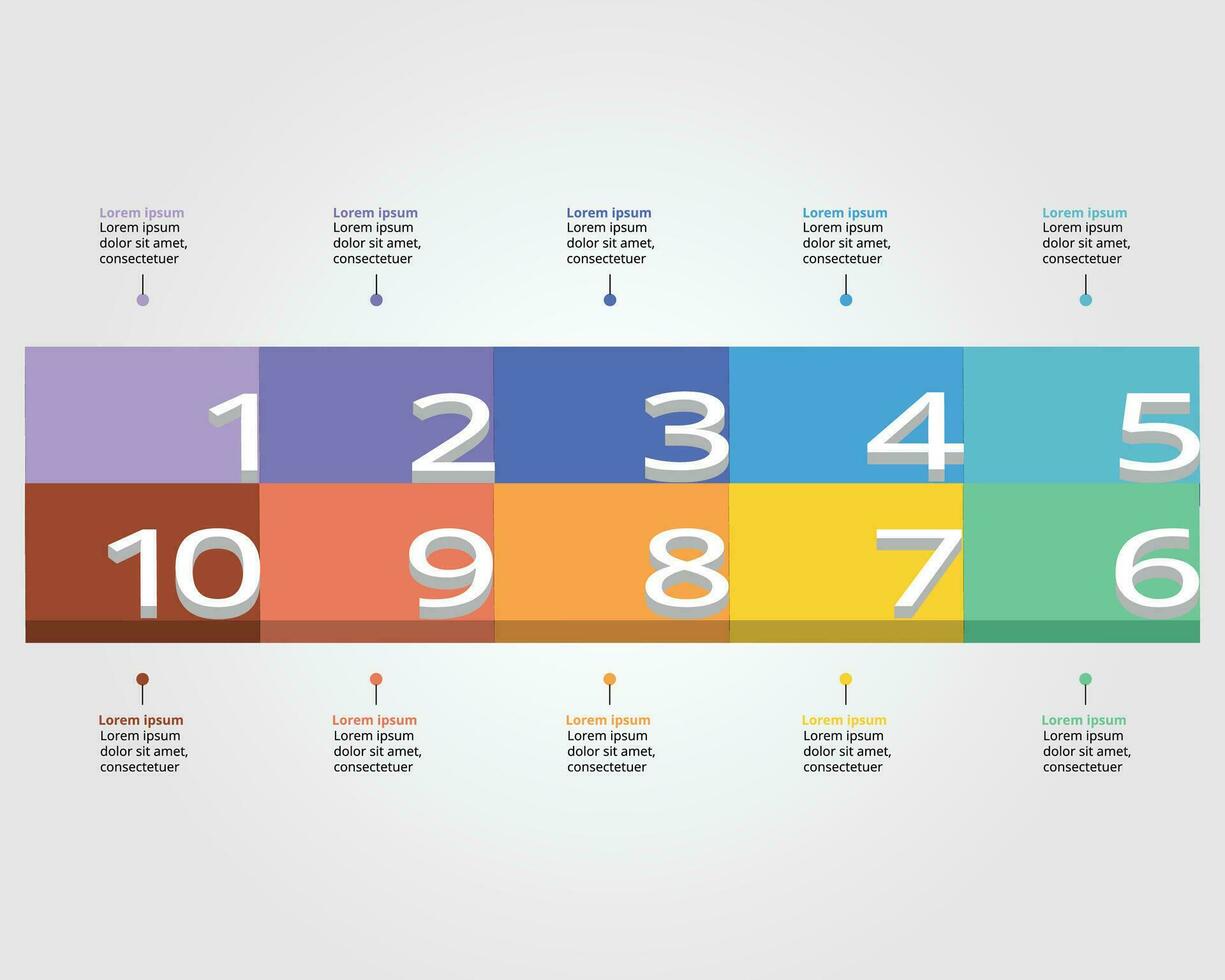 Lorem ipsum
Lorem ipsum dolor sit amet, consectetuer

Lorem ipsum
Lorem ipsum dolor sit amet, consectetuer

Lorem ipsum
Lorem ipsum dolor sit amet, consectetuer

Lorem ipsum
Lorem ipsum dolor sit amet, consectetuer

Lorem ipsum
Lorem ipsum dolor sit amet, consectetuer

1 2 3 4 5

10 9 8 7 6

Lorem ipsum
Lorem ipsum dolor sit amet, consectetuer

Lorem ipsum
Lorem ipsum dolor sit amet, consectetuer

Lorem ipsum
Lorem ipsum dolor sit amet, consectetuer

Lorem ipsum
Lorem ipsum dolor sit amet, consectetuer

Lorem ipsum
Lorem ipsum dolor sit amet, consectetuer