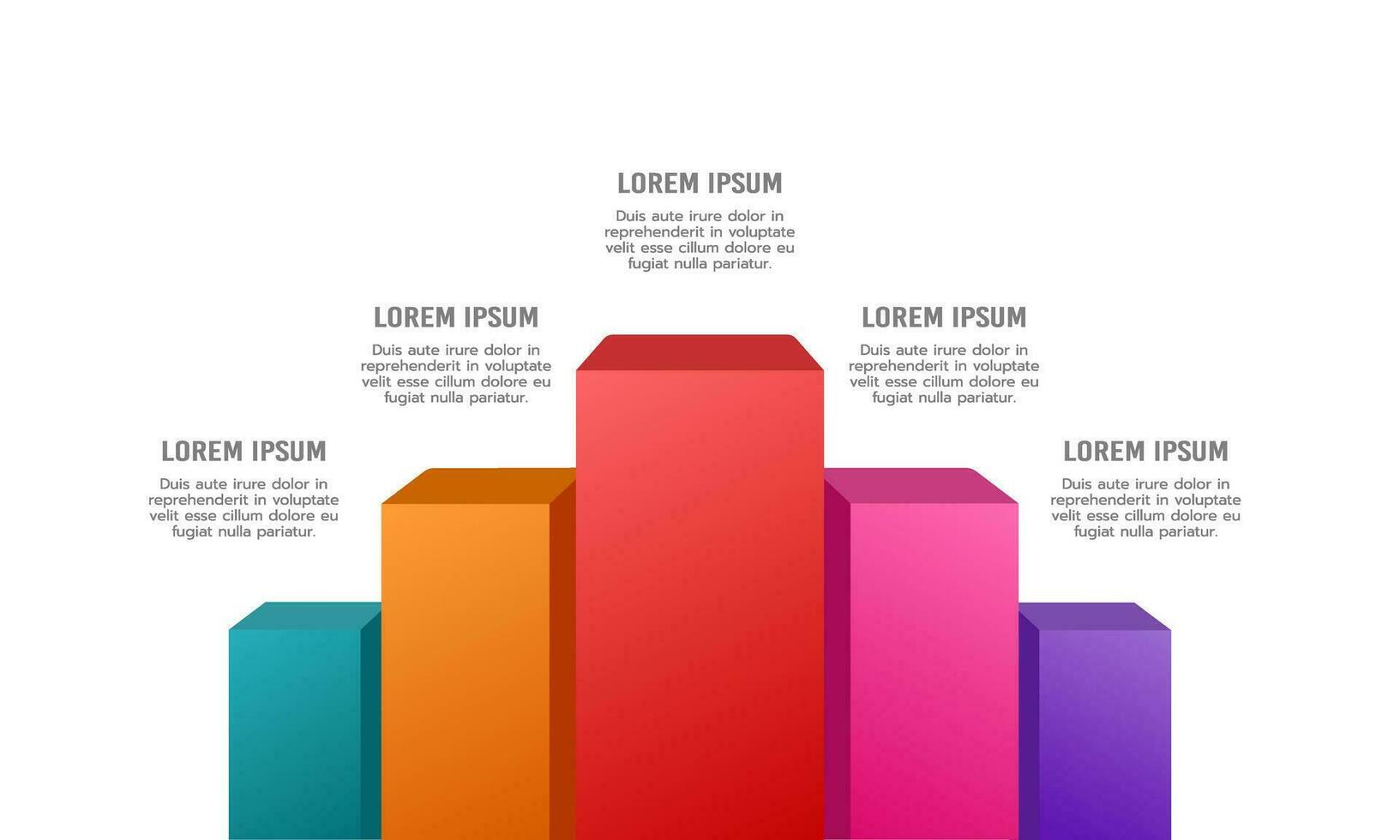 LOREM IPSUM
Duis aute irure dolor in reprehenderit in voluptate velit esse cillum dolore eu fugiat nulla pariatur.

LOREM IPSUM
Duis aute irure dolor in reprehenderit in voluptate velit esse cillum dolore eu fugiat nulla pariatur.

LOREM IPSUM
Duis aute irure dolor in reprehenderit in voluptate velit esse cillum dolore eu fugiat nulla pariatur.

LOREM IPSUM
Duis aute irure dolor in reprehenderit in voluptate velit esse cillum dolore eu fugiat nulla pariatur.

LOREM IPSUM
Duis aute irure dolor in reprehenderit in voluptate velit esse cillum dolore eu fugiat nulla pariatur.