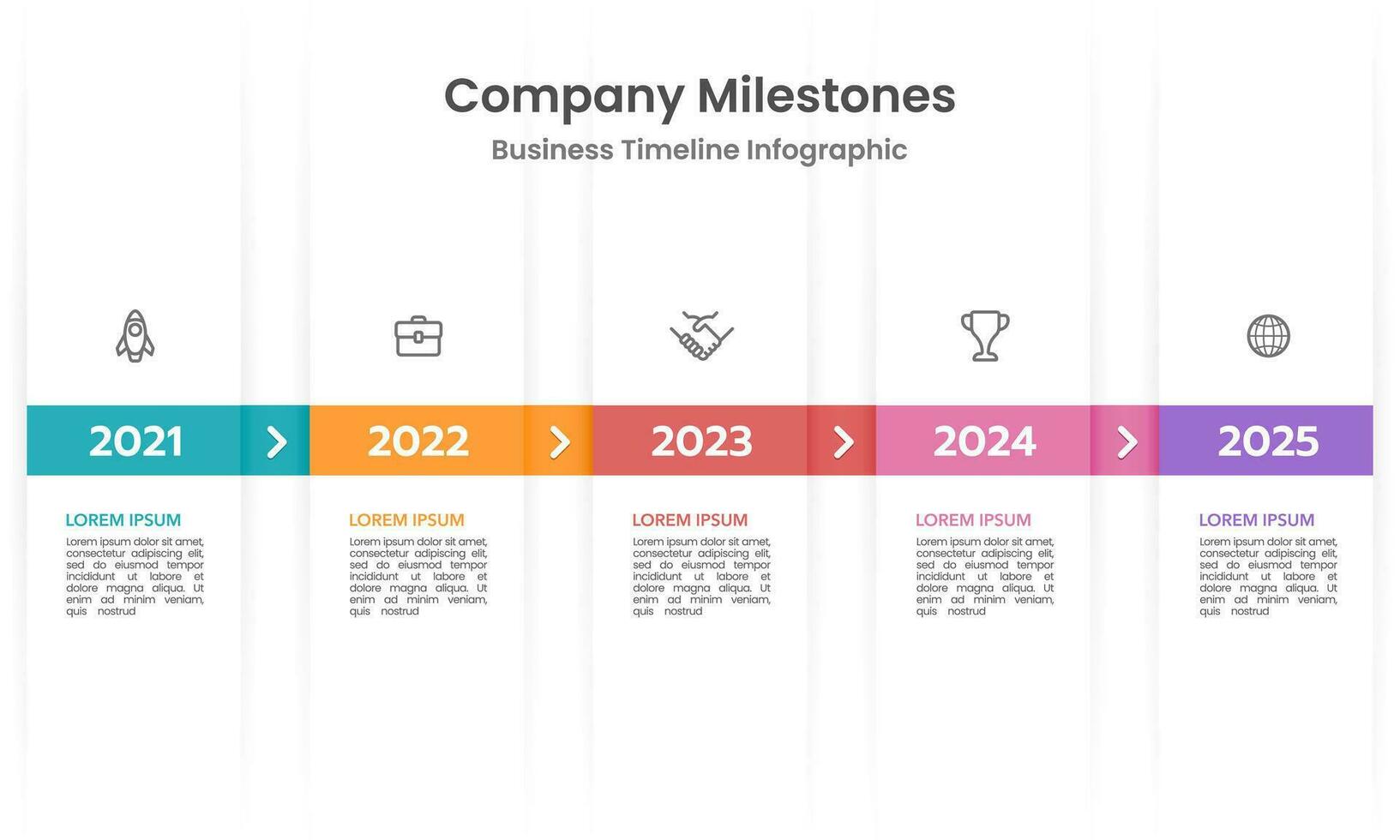 Company Milestones

Business Timeline Infographic

2021

LOREM IPSUM

Lorem ipsum dolor sit amet, consectetur adipiscing elit, sed do eiusmod tempor incididunt ut labore et dolore magna aliqua. Ut enim ad minim veniam, quis nostrud

2022

LOREM IPSUM

Lorem ipsum dolor sit amet, consectetur adipiscing elit, sed do eiusmod tempor incididunt ut labore et dolore magna aliqua. Ut enim ad minim veniam, quis nostrud

2023

LOREM IPSUM

Lorem ipsum dolor sit amet, consectetur adipiscing elit, sed do eiusmod tempor incididunt ut labore et dolore magna aliqua. Ut enim ad minim veniam, quis nostrud

2024

LOREM IPSUM

Lorem ipsum dolor sit amet, consectetur adipiscing elit, sed do eiusmod tempor incididunt ut labore et dolore magna aliqua. Ut enim ad minim veniam, quis nostrud

2025

LOREM IPSUM

Lorem ipsum dolor sit amet, consectetur adipiscing elit, sed do eiusmod tempor incididunt ut labore et dolore magna aliqua. Ut enim ad minim veniam, quis nostrud