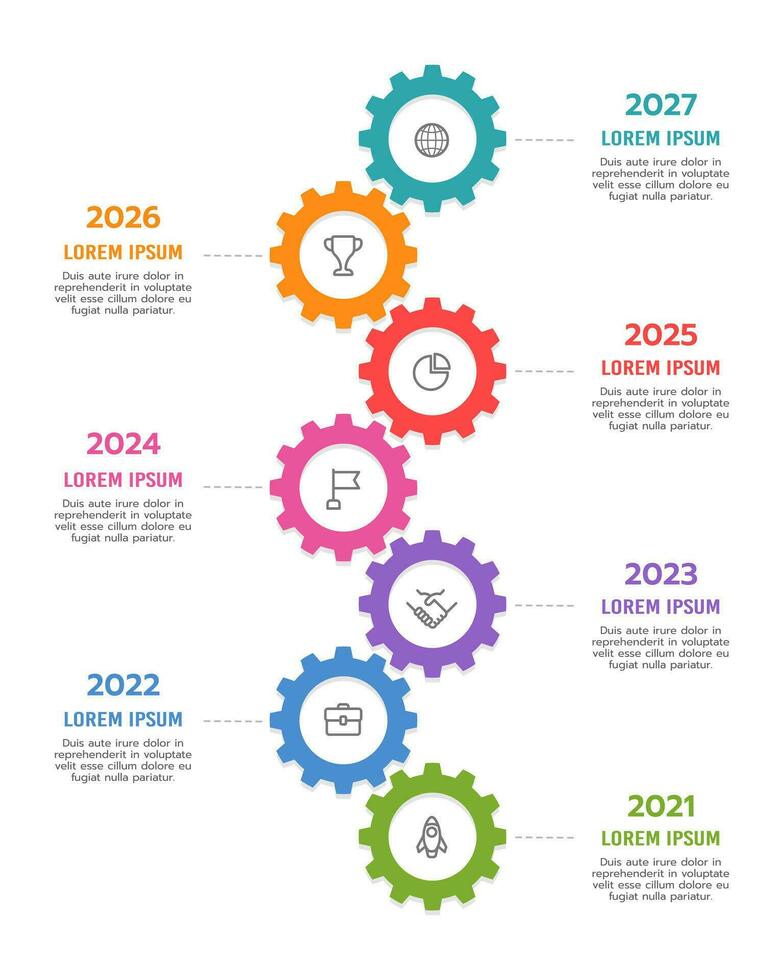 2027
LOREM IPSUM
Duis aute irure dolor in reprehenderit in voluptate velit esse cillum dolore eu fugiat nulla pariatur.

2026
LOREM IPSUM
Duis aute irure dolor in reprehenderit in voluptate velit esse cillum dolore eu fugiat nulla pariatur.

2025
LOREM IPSUM
Duis aute irure dolor in reprehenderit in voluptate velit esse cillum dolore eu fugiat nulla pariatur.

2024
LOREM IPSUM
Duis aute irure dolor in reprehenderit in voluptate velit esse cillum dolore eu fugiat nulla pariatur.

2023
LOREM IPSUM
Duis aute irure dolor in reprehenderit in voluptate velit esse cillum dolore eu fugiat nulla pariatur.

2022
LOREM IPSUM
Duis aute irure dolor in reprehenderit in voluptate velit esse cillum dolore eu fugiat nulla pariatur.

2021
LOREM IPSUM
Duis aute irure dolor in reprehenderit in voluptate velit esse cillum dolore eu fugiat nulla pariatur.