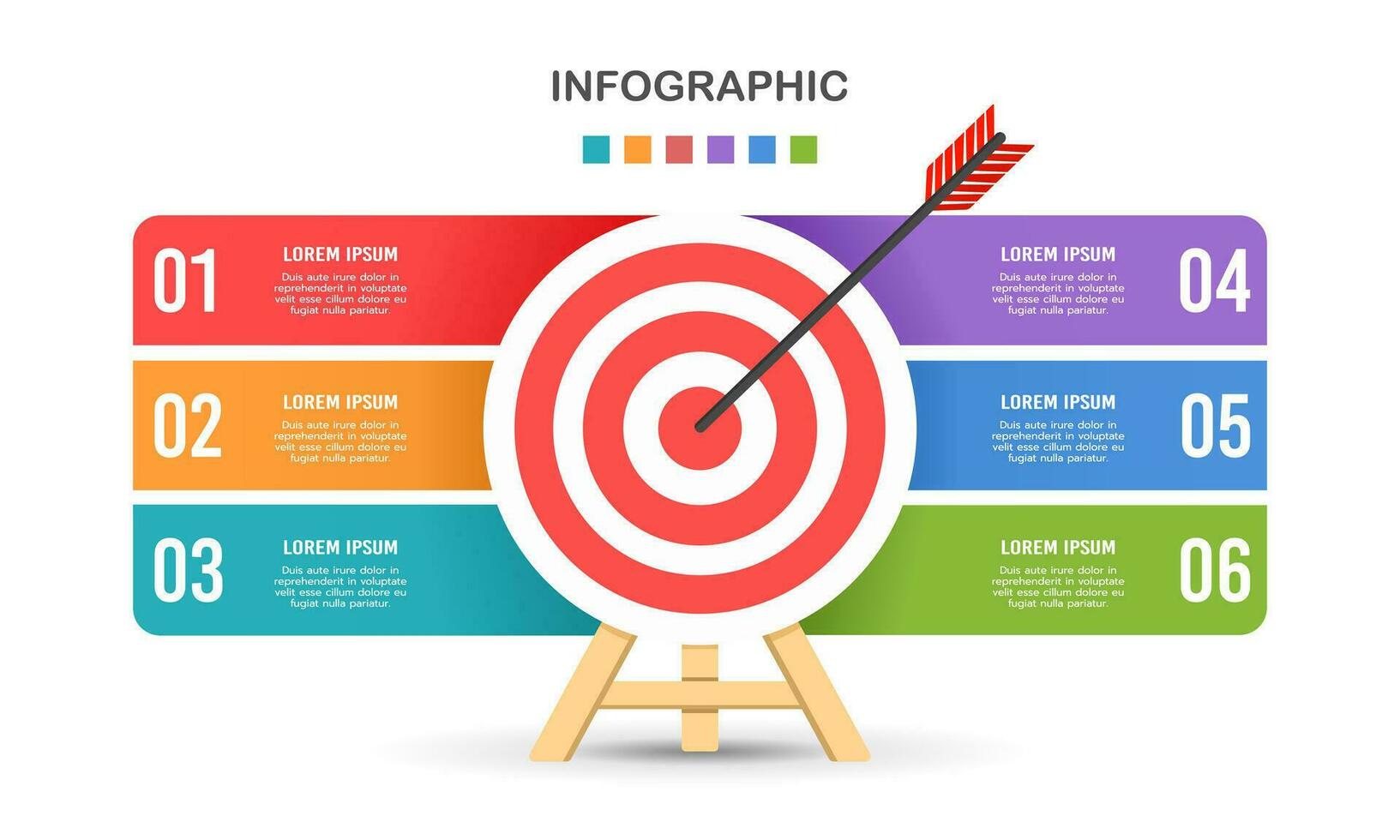 INFOGRAPHIC

01
LOREM IPSUM
Duis aute irure dolor in reprehenderit in voluptate velit esse cillum dolore eu fugiat nulla pariatur.

02
LOREM IPSUM
Duis aute irure dolor in reprehenderit in voluptate velit esse cillum dolore eu fugiat nulla pariatur.

03
LOREM IPSUM
Duis aute irure dolor in reprehenderit in voluptate velit esse cillum dolore eu fugiat nulla pariatur.

LOREM IPSUM
Duis aute irure dolor in reprehenderit in voluptate velit esse cillum dolore eu fugiat nulla pariatur.
04

LOREM IPSUM
Duis aute irure dolor in reprehenderit in voluptate velit esse cillum dolore eu fugiat nulla pariatur.
05

LOREM IPSUM
Duis aute irure dolor in reprehenderit in voluptate velit esse cillum dolore eu fugiat nulla pariatur.
06