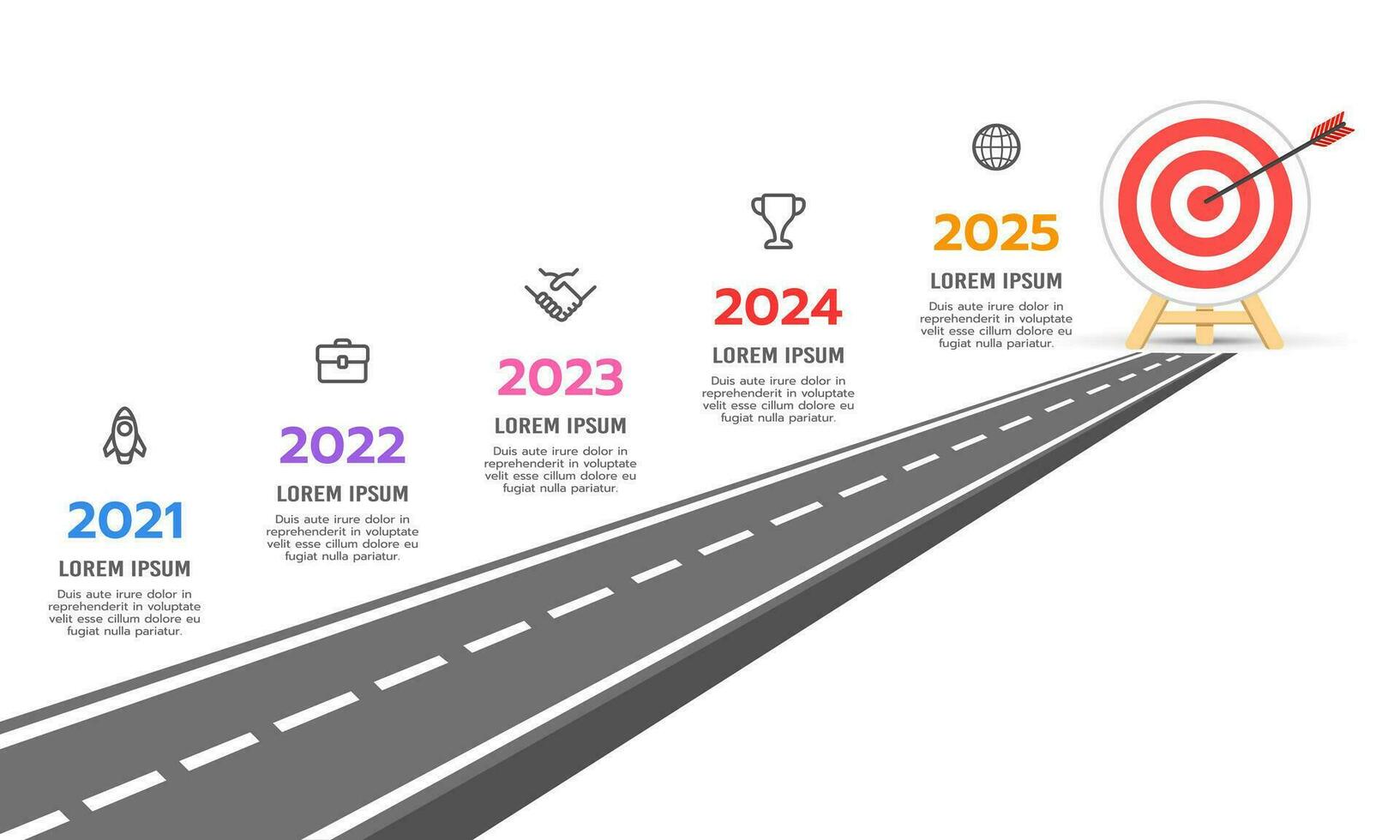 2021
LOREM IPSUM
Duis aute irure dolor in reprehenderit in voluptate velit esse cillum dolore eu fugiat nulla pariatur.

2022
LOREM IPSUM
Duis aute irure dolor in reprehenderit in voluptate velit esse cillum dolore eu fugiat nulla pariatur.

2023
LOREM IPSUM
Duis aute irure dolor in reprehenderit in voluptate velit esse cillum dolore eu fugiat nulla pariatur.

2024
LOREM IPSUM
Duis aute irure dolor in reprehenderit in voluptate velit esse cillum dolore eu fugiat nulla pariatur.

2025
LOREM IPSUM
Duis aute irure dolor in reprehenderit in voluptate velit esse cillum dolore eu fugiat nulla pariatur.