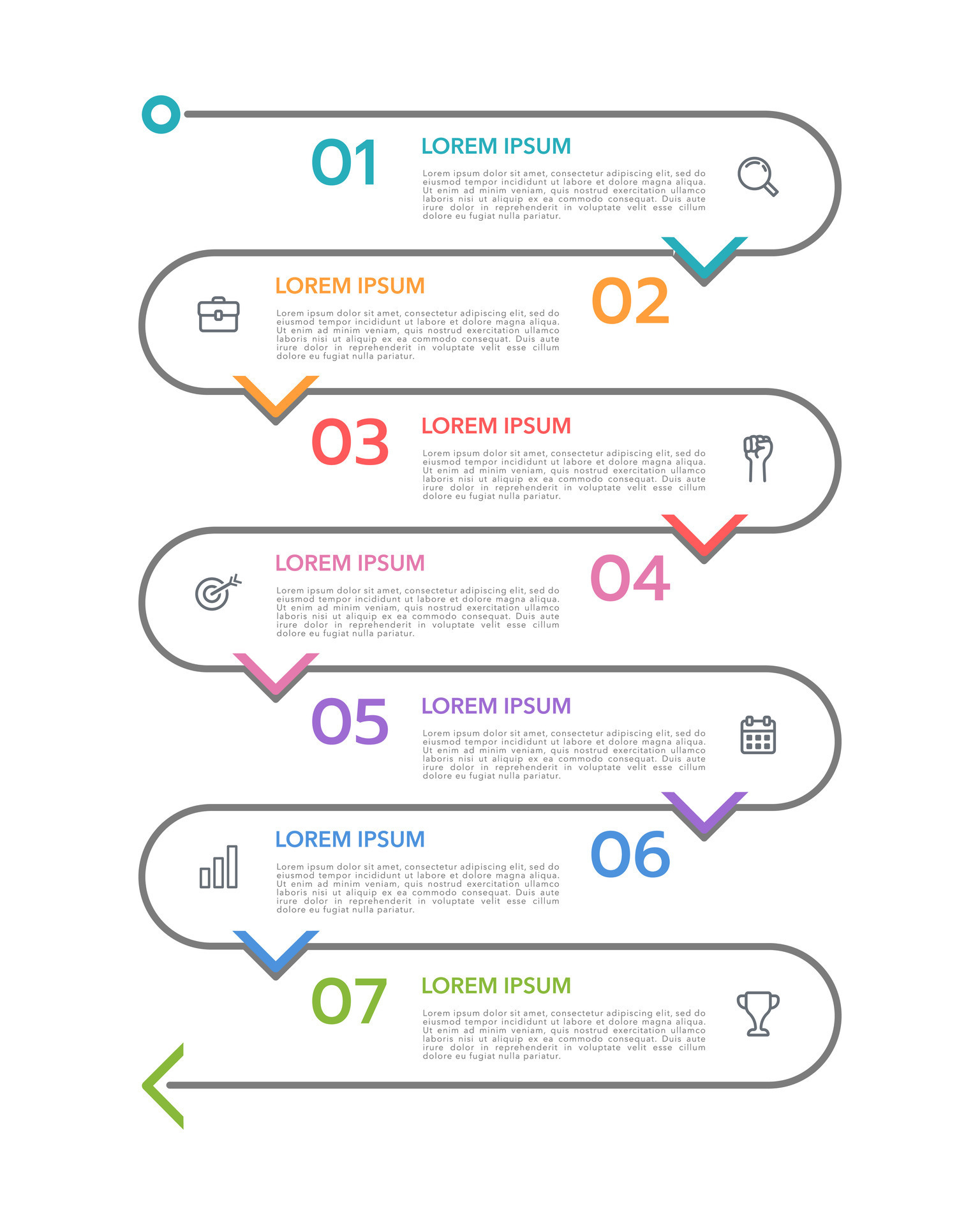 01
LOREM IPSUM
Lorem ipsum dolor sit amet, consectetur adipiscing elit, sed do eiusmod tempor incididunt ut labore et dolore magna aliqua. Ut enim ad minim veniam, quis nostrud exercitation ullamco laboris nisi ut aliquip ex ea commodo consequat. Duis aute irure dolor in reprehenderit in voluptate velit esse cillum dolore eu fugiat nulla pariatur.

LOREM IPSUM
Lorem ipsum dolor sit amet, consectetur adipiscing elit, sed do eiusmod tempor incididunt ut labore et dolore magna aliqua. Ut enim ad minim veniam, quis nostrud exercitation ullamco laboris nisi ut aliquip ex ea commodo consequat. Duis aute irure dolor in reprehenderit in voluptate velit esse cillum dolore eu fugiat nulla pariatur.
02

03
LOREM IPSUM
Lorem ipsum dolor sit amet, consectetur adipiscing elit, sed do eiusmod tempor incididunt ut labore et dolore magna aliqua. Ut enim ad minim veniam, quis nostrud exercitation ullamco laboris nisi ut aliquip ex ea commodo consequat. Duis aute irure dolor in reprehenderit in voluptate velit esse cillum dolore eu fugiat nulla pariatur.

LOREM IPSUM
Lorem ipsum dolor sit amet, consectetur adipiscing elit, sed do eiusmod tempor incididunt ut labore et dolore magna aliqua. Ut enim ad minim veniam, quis nostrud exercitation ullamco laboris nisi ut aliquip ex ea commodo consequat. Duis aute irure dolor in reprehenderit in voluptate velit esse cillum dolore eu fugiat nulla pariatur.
04

05
LOREM IPSUM
Lorem ipsum dolor sit amet, consectetur adipiscing elit, sed do eiusmod tempor incididunt ut labore et dolore magna aliqua. Ut enim ad minim veniam, quis nostrud exercitation ullamco laboris nisi ut aliquip ex ea commodo consequat. Duis aute irure dolor in reprehenderit in voluptate velit esse cillum dolore eu fugiat nulla pariatur.

LOREM IPSUM
Lorem ipsum dolor sit amet, consectetur adipiscing elit, sed do eiusmod tempor incididunt ut labore et dolore magna aliqua. Ut enim ad minim veniam, quis nostrud exercitation ullamco laboris nisi ut aliquip ex ea commodo consequat. Duis aute irure dolor in reprehenderit in voluptate velit esse cillum dolore eu fugiat nulla pariatur.
06

07
LOREM IPSUM
Lorem ipsum dolor sit amet, consectetur adipiscing elit, sed do eiusmod tempor incididunt ut labore et dolore magna aliqua. Ut enim ad minim veniam, quis nostrud exercitation ullamco laboris nisi ut aliquip ex ea commodo consequat. Duis aute irure dolor in reprehenderit in voluptate velit esse cillum dolore eu fugiat nulla pariatur.