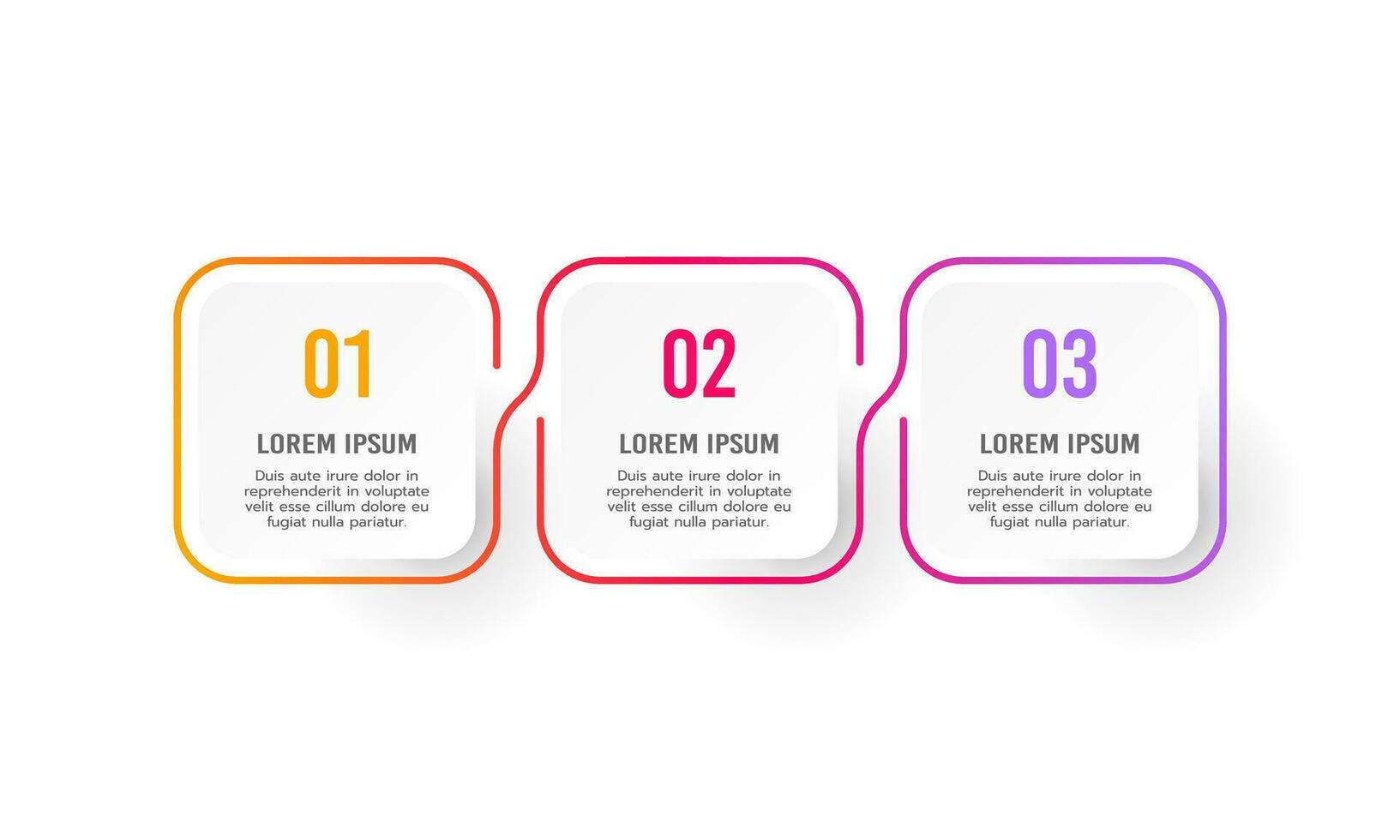 01

LOREM IPSUM

Duis aute irure dolor in reprehenderit in voluptate velit esse cillum dolore eu fugiat nulla pariatur.

02

LOREM IPSUM

Duis aute irure dolor in reprehenderit in voluptate velit esse cillum dolore eu fugiat nulla pariatur.

03

LOREM IPSUM

Duis aute irure dolor in reprehenderit in voluptate velit esse cillum dolore eu fugiat nulla pariatur.