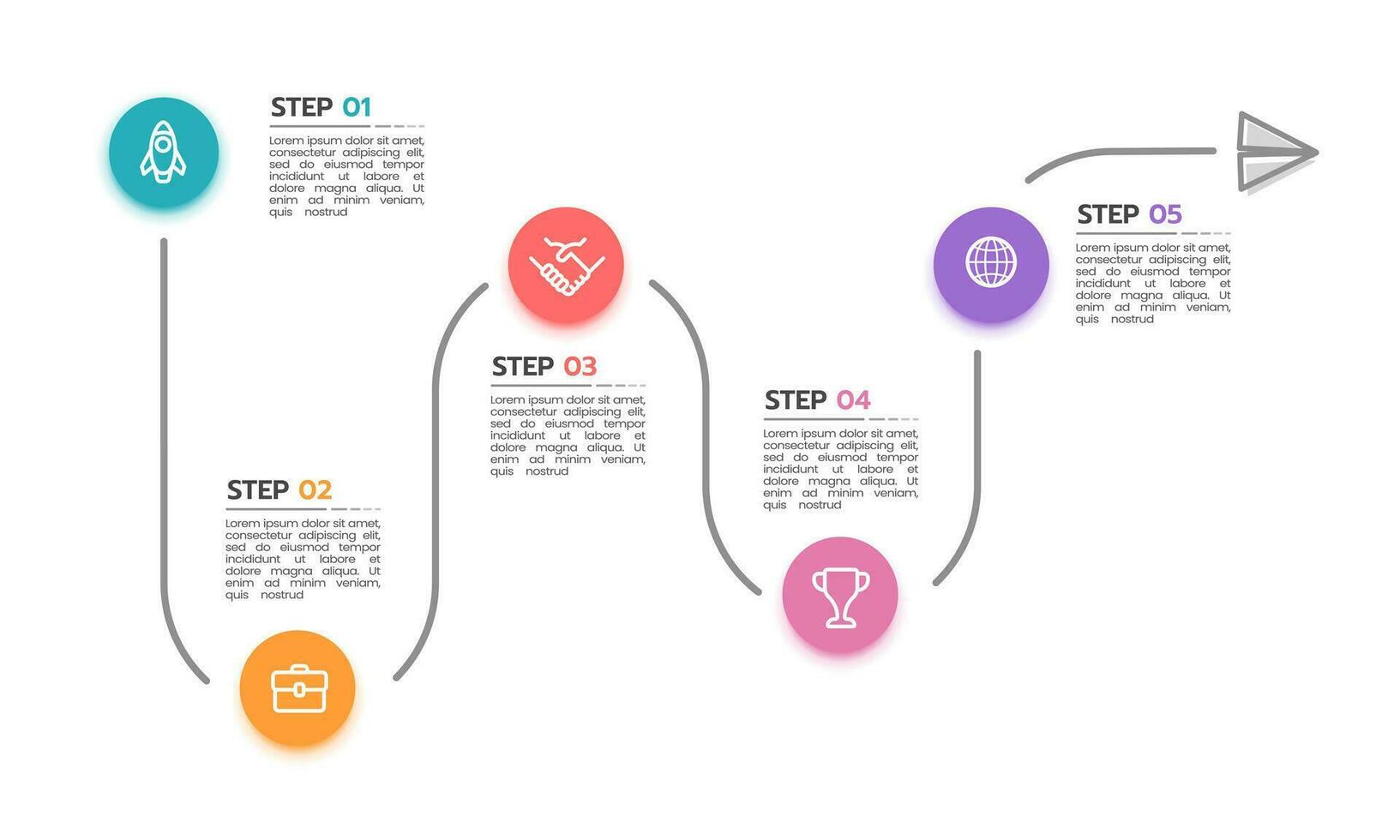 STEP 01

Lorem ipsum dolor sit amet, consectetur adipiscing elit, sed do eiusmod tempor incididunt ut labore et dolore magna aliqua. Ut enim ad minim veniam, quis nostrud

STEP 02

Lorem ipsum dolor sit amet, consectetur adipiscing elit, sed do eiusmod tempor incididunt ut labore et dolore magna aliqua. Ut enim ad minim veniam, quis nostrud

STEP 03

Lorem ipsum dolor sit amet, consectetur adipiscing elit, sed do eiusmod tempor incididunt ut labore et dolore magna aliqua. Ut enim ad minim veniam, quis nostrud

STEP 04

Lorem ipsum dolor sit amet, consectetur adipiscing elit, sed do eiusmod tempor incididunt ut labore et dolore magna aliqua. Ut enim ad minim veniam, quis nostrud

STEP 05

Lorem ipsum dolor sit amet, consectetur adipiscing elit, sed do eiusmod tempor incididunt ut labore et dolore magna aliqua. Ut enim ad minim veniam, quis nostrud