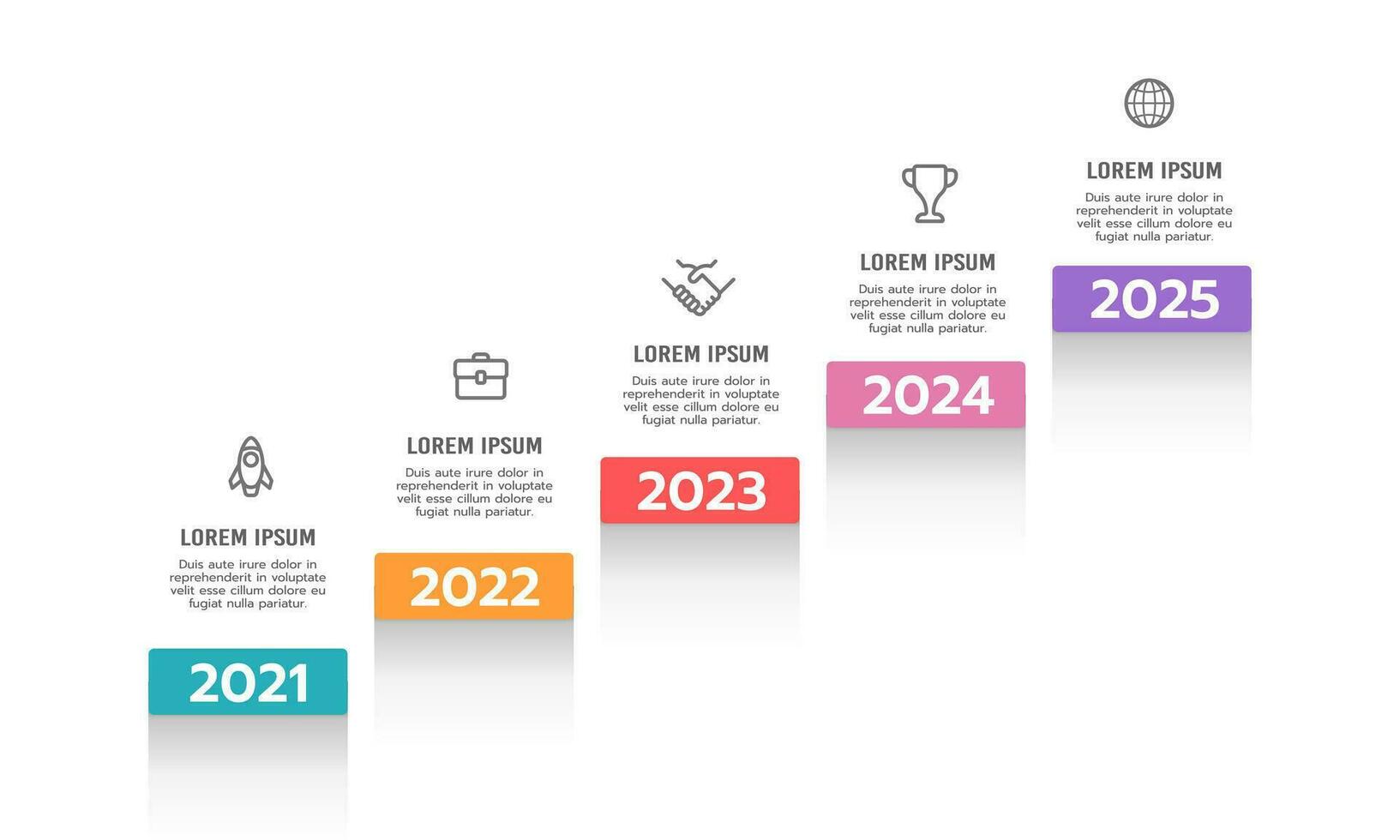 LOREM IPSUM
Duis aute irure dolor in reprehenderit in voluptate velit esse cillum dolore eu fugiat nulla pariatur.

2021

LOREM IPSUM
Duis aute irure dolor in reprehenderit in voluptate velit esse cillum dolore eu fugiat nulla pariatur.

2022

LOREM IPSUM
Duis aute irure dolor in reprehenderit in voluptate velit esse cillum dolore eu fugiat nulla pariatur.

2023

LOREM IPSUM
Duis aute irure dolor in reprehenderit in voluptate velit esse cillum dolore eu fugiat nulla pariatur.

2024

LOREM IPSUM
Duis aute irure dolor in reprehenderit in voluptate velit esse cillum dolore eu fugiat nulla pariatur.

2025