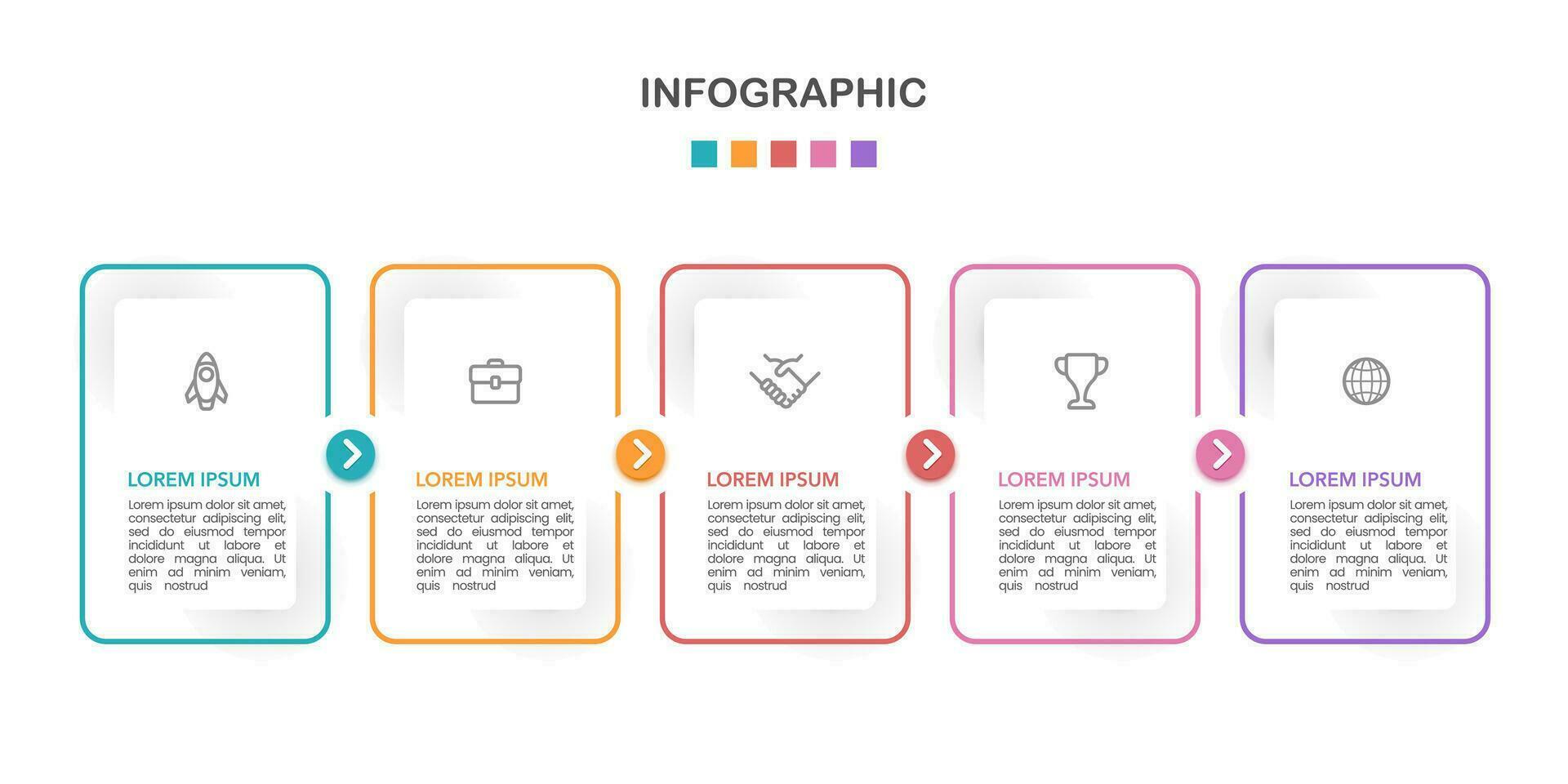 INFOGRAPHIC

LOREM IPSUM
Lorem ipsum dolor sit amet, consectetur adipiscing elit, sed do eiusmod tempor incididunt ut labore et dolore magna aliqua. Ut enim ad minim veniam, quis nostrud

LOREM IPSUM
Lorem ipsum dolor sit amet, consectetur adipiscing elit, sed do eiusmod tempor incididunt ut labore et dolore magna aliqua. Ut enim ad minim veniam, quis nostrud

LOREM IPSUM
Lorem ipsum dolor sit amet, consectetur adipiscing elit, sed do eiusmod tempor incididunt ut labore et dolore magna aliqua. Ut enim ad minim veniam, quis nostrud

LOREM IPSUM
Lorem ipsum dolor sit amet, consectetur adipiscing elit, sed do eiusmod tempor incididunt ut labore et dolore magna aliqua. Ut enim ad minim veniam, quis nostrud

LOREM IPSUM
Lorem ipsum dolor sit amet, consectetur adipiscing elit, sed do eiusmod tempor incididunt ut labore et dolore magna aliqua. Ut enim ad minim veniam, quis nostrud