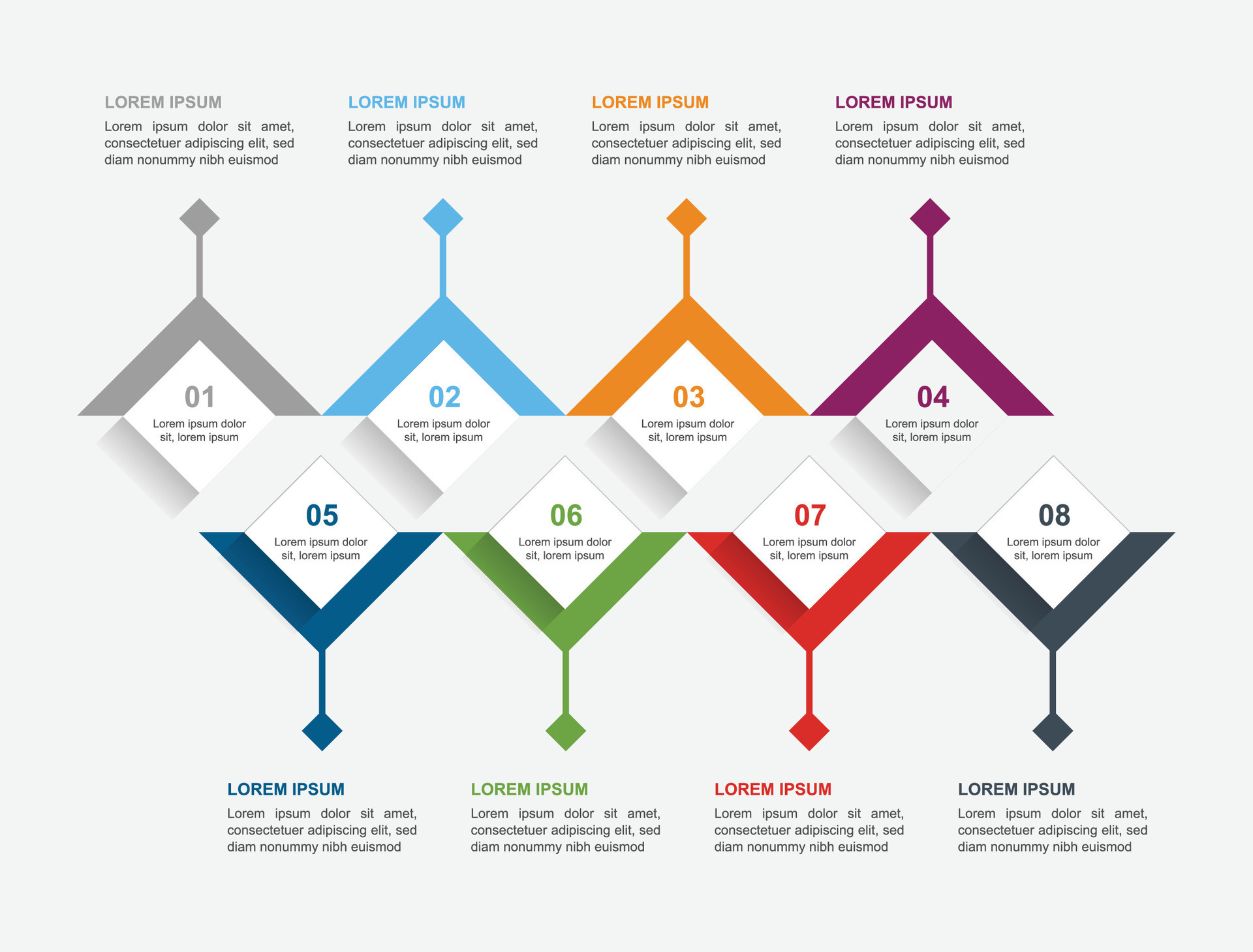 LOREM IPSUM
Lorem ipsum dolor sit amet, consectetuer adipiscing elit, sed diam nonummy nibh euismod

LOREM IPSUM
Lorem ipsum dolor sit amet, consectetuer adipiscing elit, sed diam nonummy nibh euismod

LOREM IPSUM
Lorem ipsum dolor sit amet, consectetuer adipiscing elit, sed diam nonummy nibh euismod

LOREM IPSUM
Lorem ipsum dolor sit amet, consectetuer adipiscing elit, sed diam nonummy nibh euismod

01
Lorem ipsum dolor sit, lorem ipsum

02
Lorem ipsum dolor sit, lorem ipsum

03
Lorem ipsum dolor sit, lorem ipsum

04
Lorem ipsum dolor sit, lorem ipsum

05
Lorem ipsum dolor sit, lorem ipsum

06
Lorem ipsum dolor sit, lorem ipsum

07
Lorem ipsum dolor sit, lorem ipsum

08
Lorem ipsum dolor sit, lorem ipsum

LOREM IPSUM
Lorem ipsum dolor sit amet, consectetuer adipiscing elit, sed diam nonummy nibh euismod

LOREM IPSUM
Lorem ipsum dolor sit amet, consectetuer adipiscing elit, sed diam nonummy nibh euismod

LOREM IPSUM
Lorem ipsum dolor sit amet, consectetuer adipiscing elit, sed diam nonummy nibh euismod

LOREM IPSUM
Lorem ipsum dolor sit amet, consectetuer adipiscing elit, sed diam nonummy nibh euismod