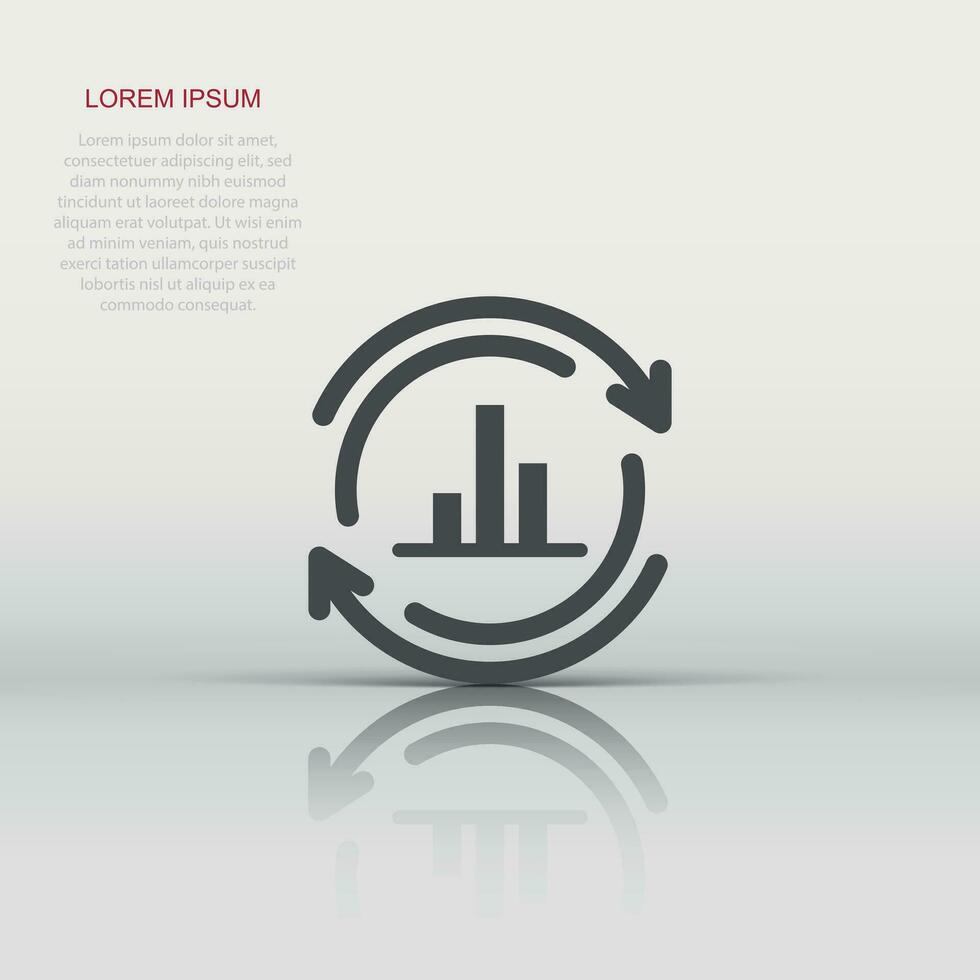 LOREM IPSUM

Lorem ipsum dolor sit amet, consectetuer adipiscing elit, sed diam nonummy nibh euismod tincidunt ut laoreet dolore magna aliquam erat volutpat. Ut wisi enim ad minim veniam, quis nostrud exerci tation ullamcorper suscipit lobortis nisl ut aliquip ex ea commodo consequat.