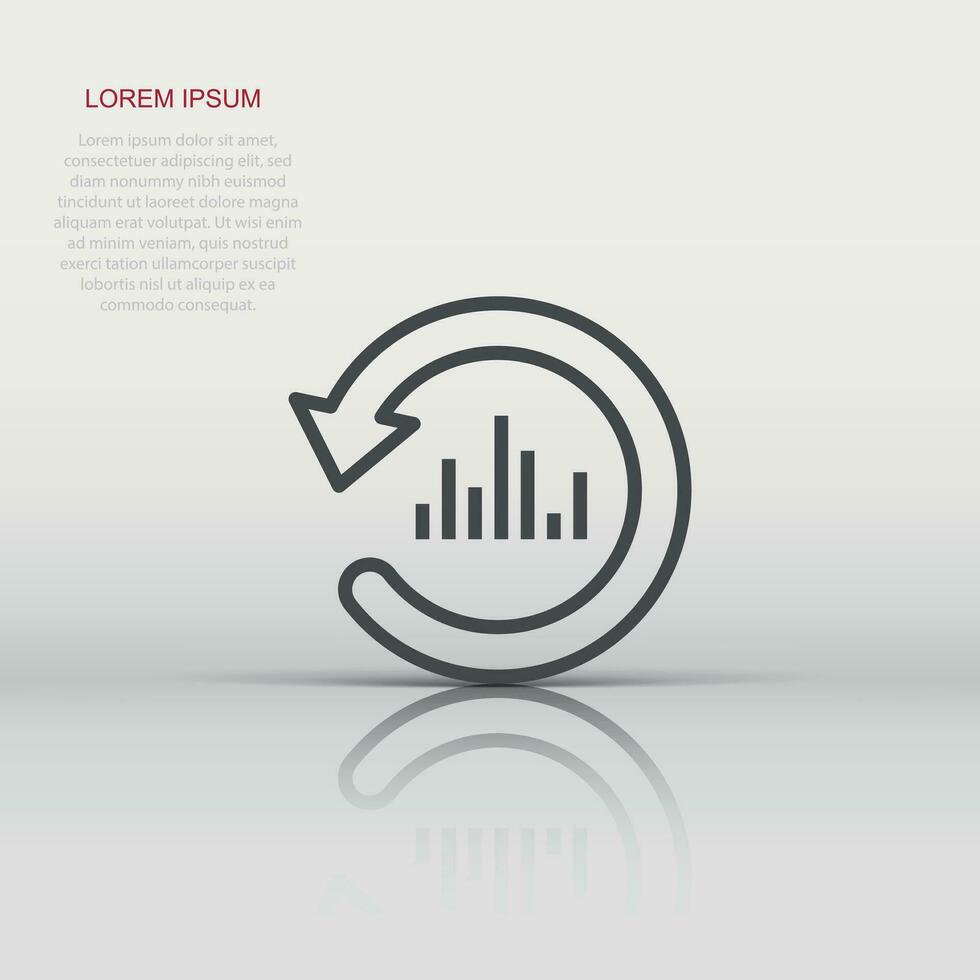 LOREM IPSUM

Lorem ipsum dolor sit amet, consectetuer adipiscing elit, sed diam nonummy nibh euismod tincidunt ut laoreet dolore magna aliquam erat volutpat. Ut wisi enim ad minim veniam, quis nostrud exerci tation ullamcorper suscipit lobortis nisl ut aliquip ex ea commodo consequat.