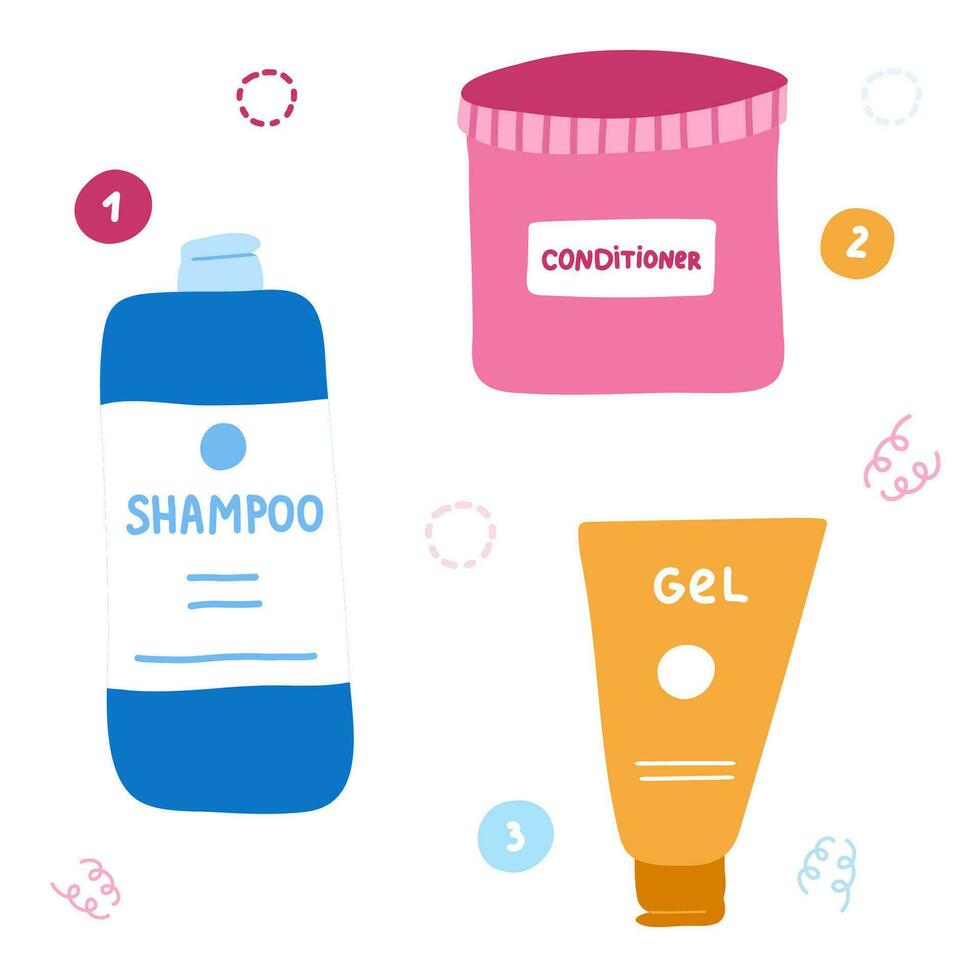 1

SHAMPOO

CONDITIONER

2

GEL

3