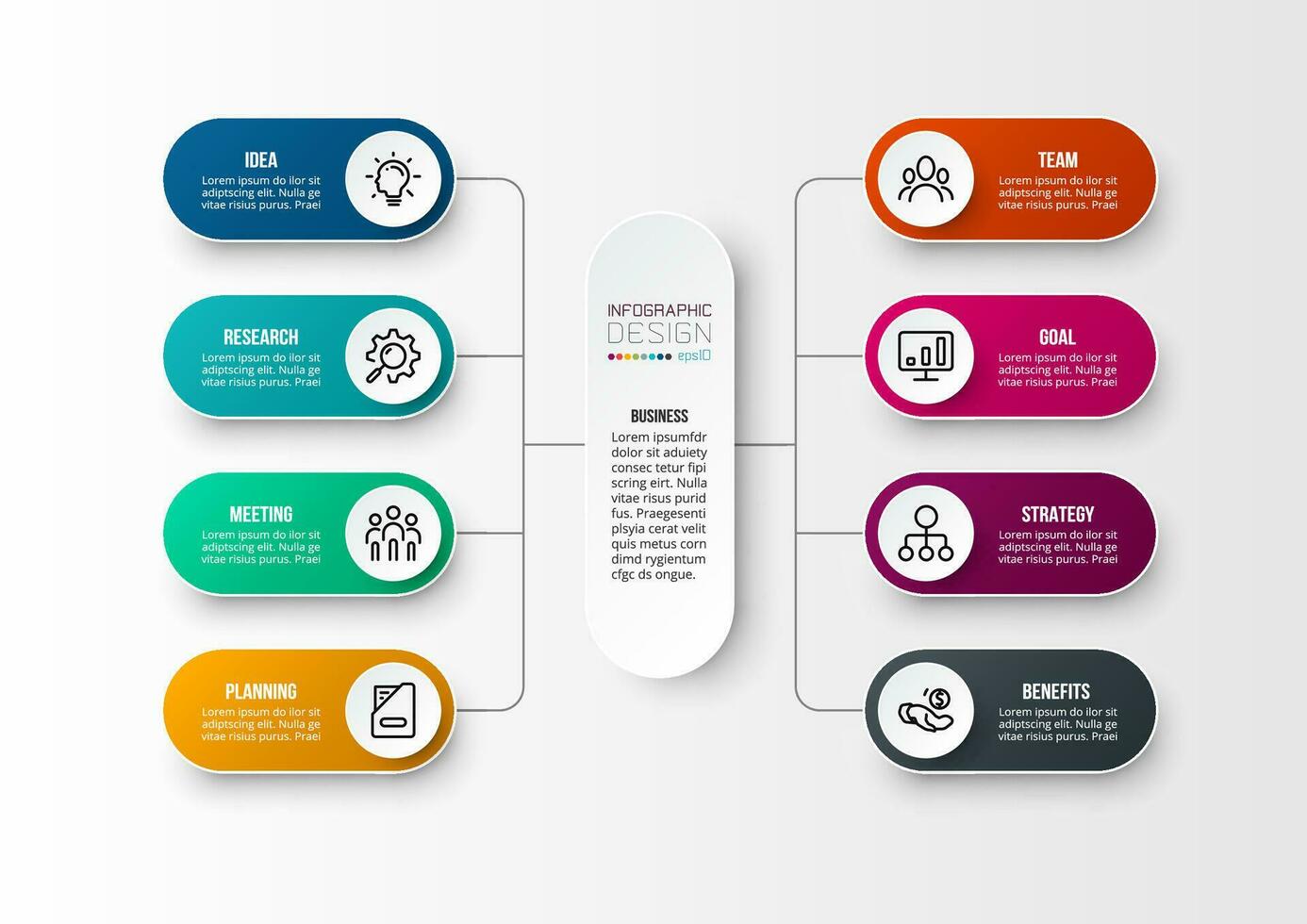 IDEA
Lorem ipsum do ilor sit adiptscing elit. Nulla ge vitae risius purus. Praei

RESEARCH
Lorem ipsum do ilor sit adiptscing elit. Nulla ge vitae risius purus. Praei

MEETING
Lorem ipsum do ilor sit adiptscing elit. Nulla ge vitae risius purus. Praei

PLANNING
Lorem ipsum do ilor sit adiptscing elit. Nulla ge vitae risius purus. Praei

INFOGRAPHIC
DESIGN
eps10

BUSINESS
Lorem ipsumfdr dolor sit aduiety consec tetur fipi scring eirt. Nulla vitae risus purid fus. Praegesenti plsyia cerat velit quis metus corn dimd rygientum cfgc ds ongue.

TEAM
Lorem ipsum do ilor sit adiptscing elit. Nulla ge vitae risius purus. Praei

GOAL
Lorem ipsum do ilor sit adiptscing elit. Nulla ge vitae risius purus. Praei

STRATEGY
Lorem ipsum do ilor sit adiptscing elit. Nulla ge vitae risius purus. Praei

BENEFITS
Lorem ipsum do ilor sit adiptscing elit. Nulla ge vitae risius purus. Praei