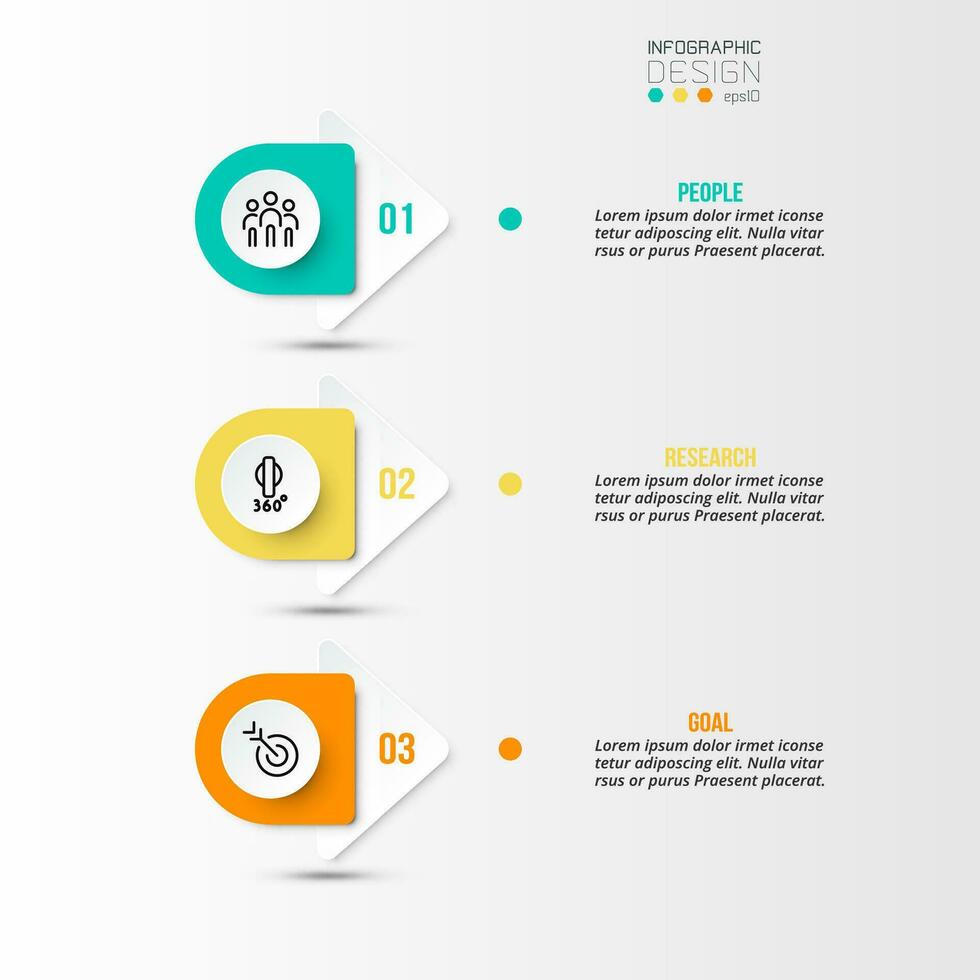 INFOGRAPHIC
DESIGN
eps10

01

PEOPLE
Lorem ipsum dolor irmet iconse tetur adiposcing elit. Nulla vitar rsus or purus Praesent placerat.

360°

02

RESEARCH
Lorem ipsum dolor irmet iconse tetur adiposcing elit. Nulla vitar rsus or purus Praesent placerat.

03

GOAL
Lorem ipsum dolor irmet iconse tetur adiposcing elit. Nulla vitar rsus or purus Praesent placerat.