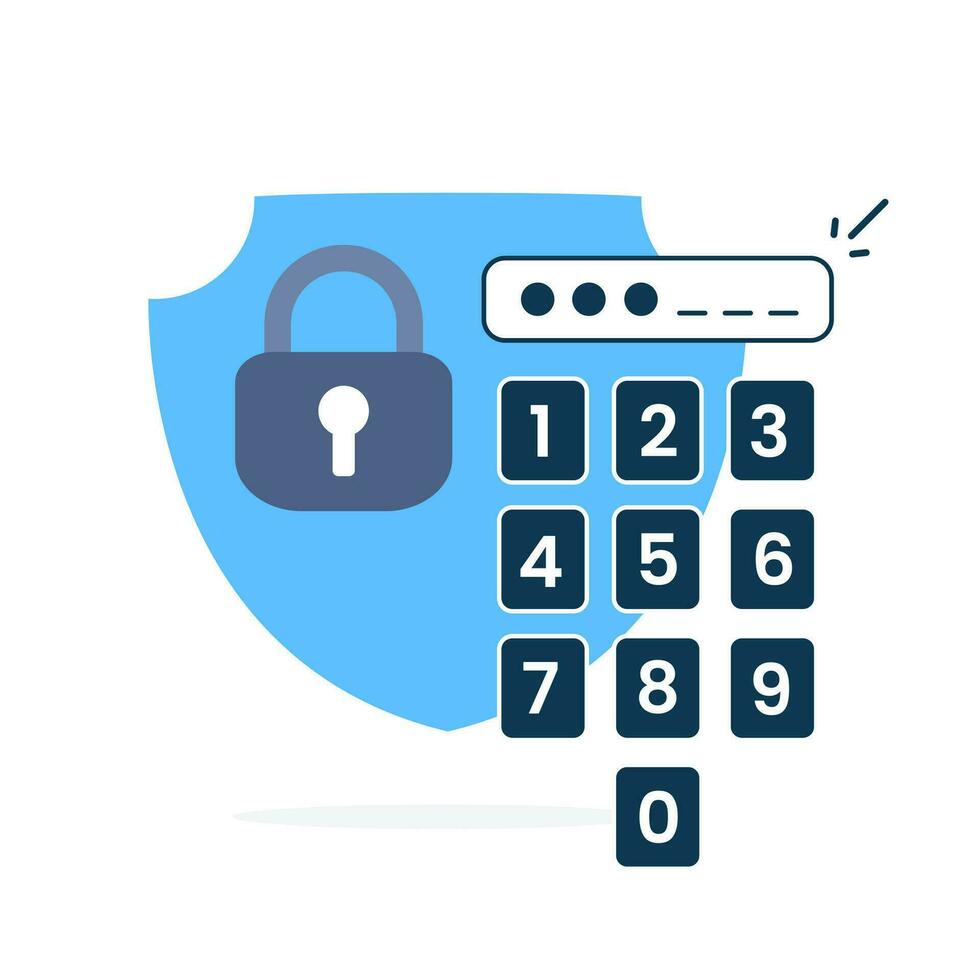 1 2 3
4 5 6
7 8 9
0