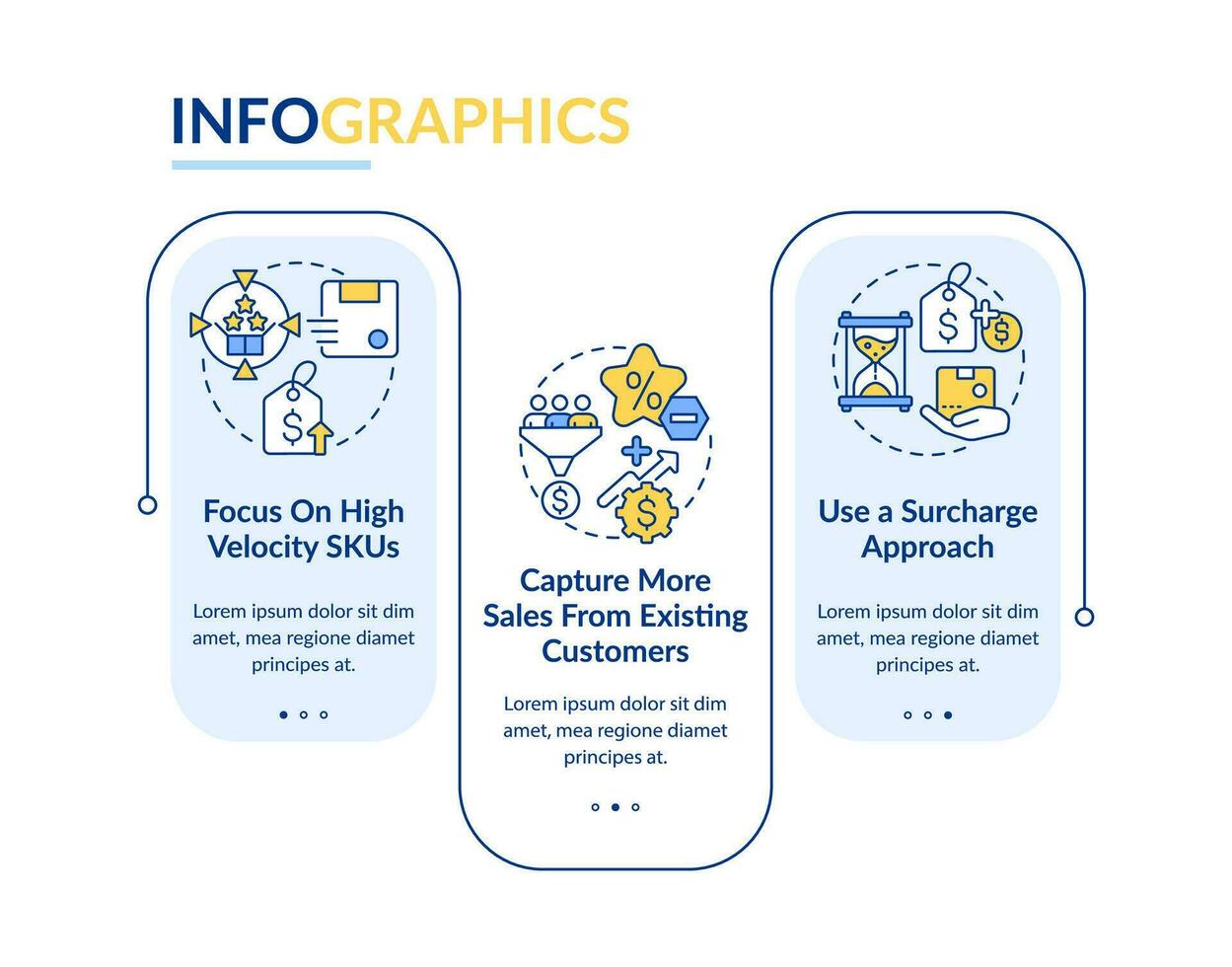 INFOGRAPHICS

Focus On High Velocity SKUs

Lorem ipsum dolor sit dim amet, mea regione diamet principes at.

Capture More Sales From Existing Customers

Lorem ipsum dolor sit dim amet, mea regione diamet principes at.

Use a Surcharge Approach

Lorem ipsum dolor sit dim amet, mea regione diamet principes at.