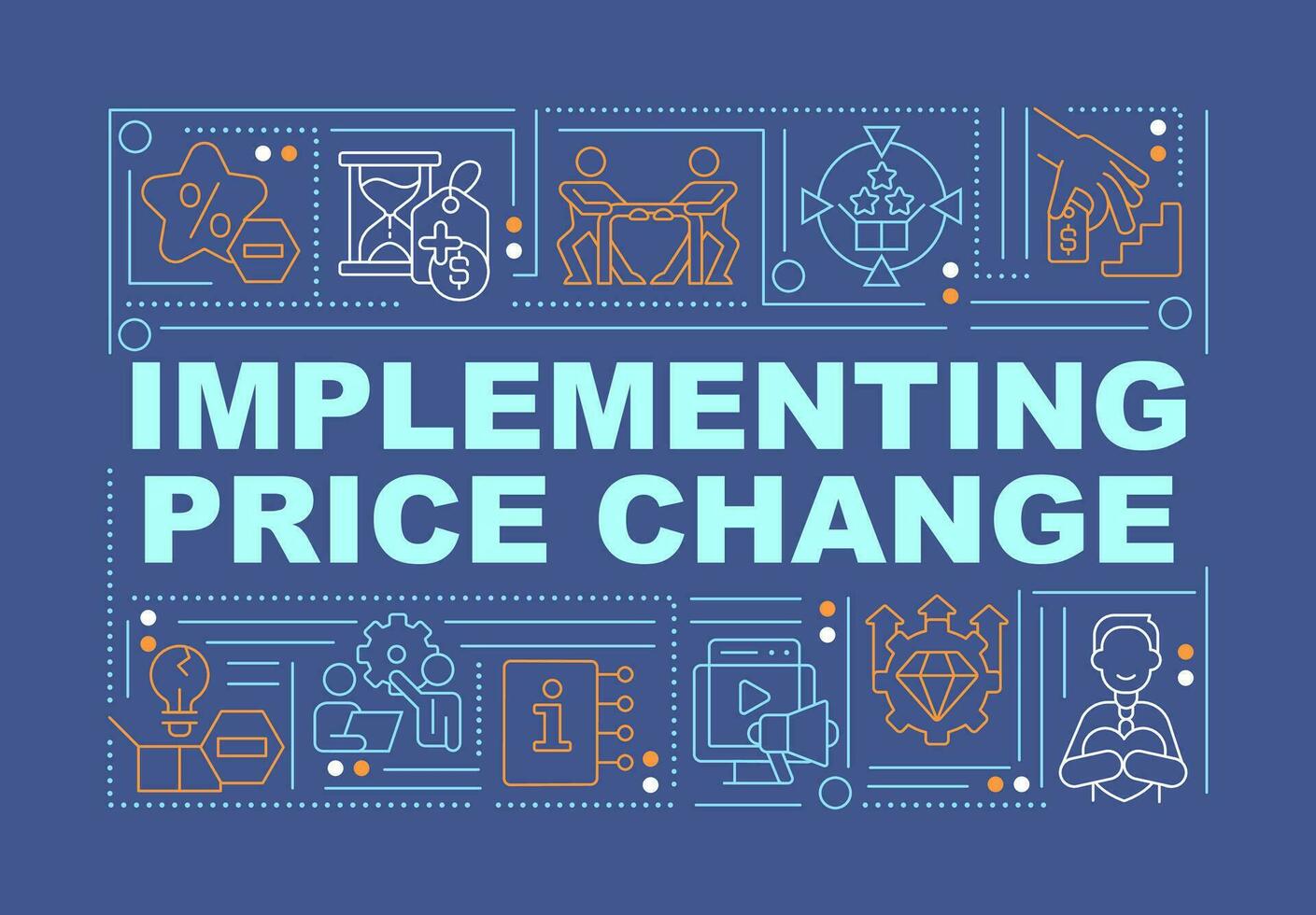 IMPLEMENTING PRICE CHANGE