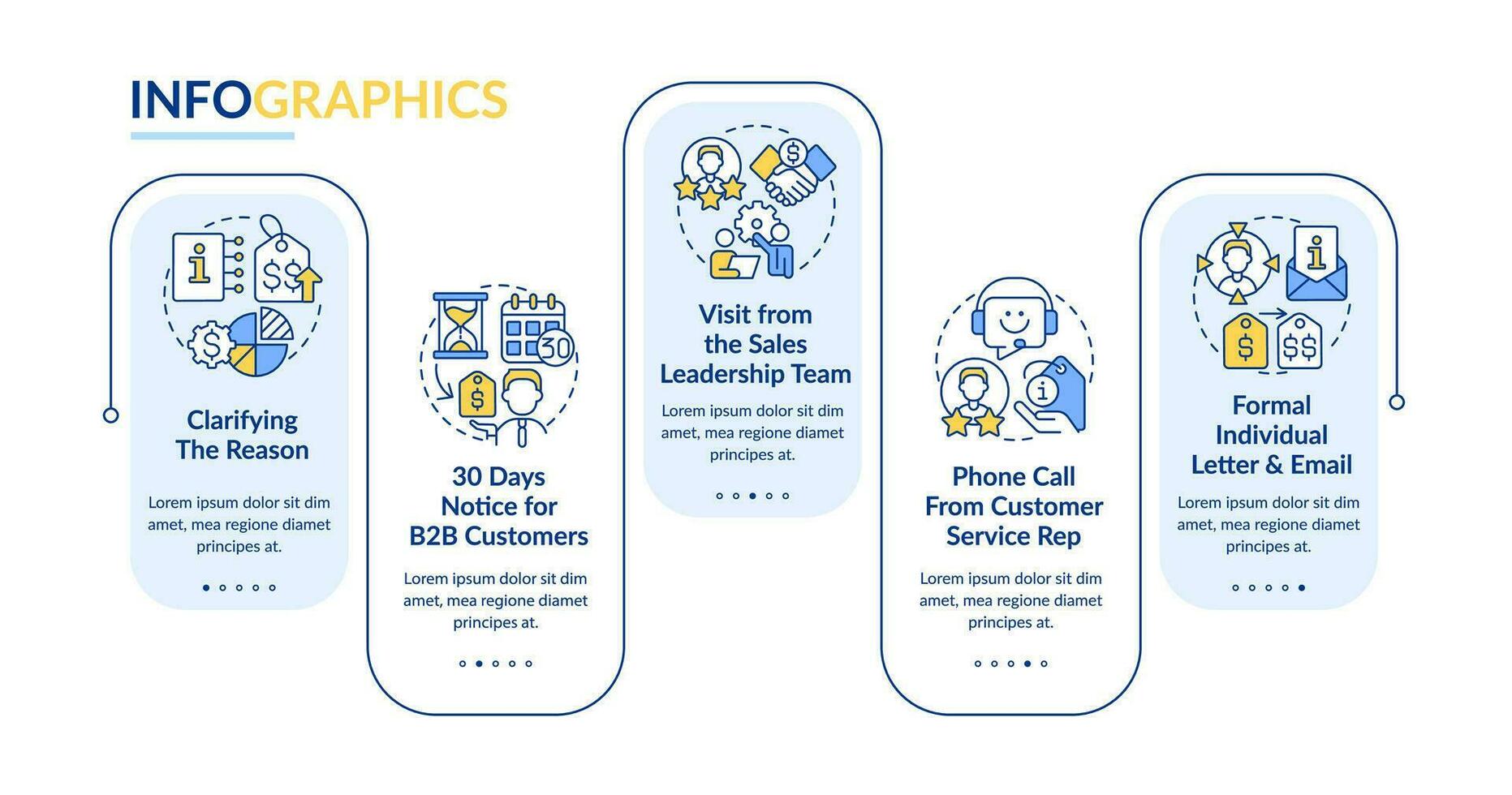 INFOGRAPHICS

Clarifying The Reason

Lorem ipsum dolor sit dim amet, mea regione diamet principes at.

30 Days Notice for B2B Customers

Lorem ipsum dolor sit dim amet, mea regione diamet principes at.

Visit from the Sales Leadership Team

Lorem ipsum dolor sit dim amet, mea regione diamet principes at.

Phone Call From Customer Service Rep

Lorem ipsum dolor sit dim amet, mea regione diamet principes at.

Formal Individual Letter & Email

Lorem ipsum dolor sit dim amet, mea regione diamet principes at.