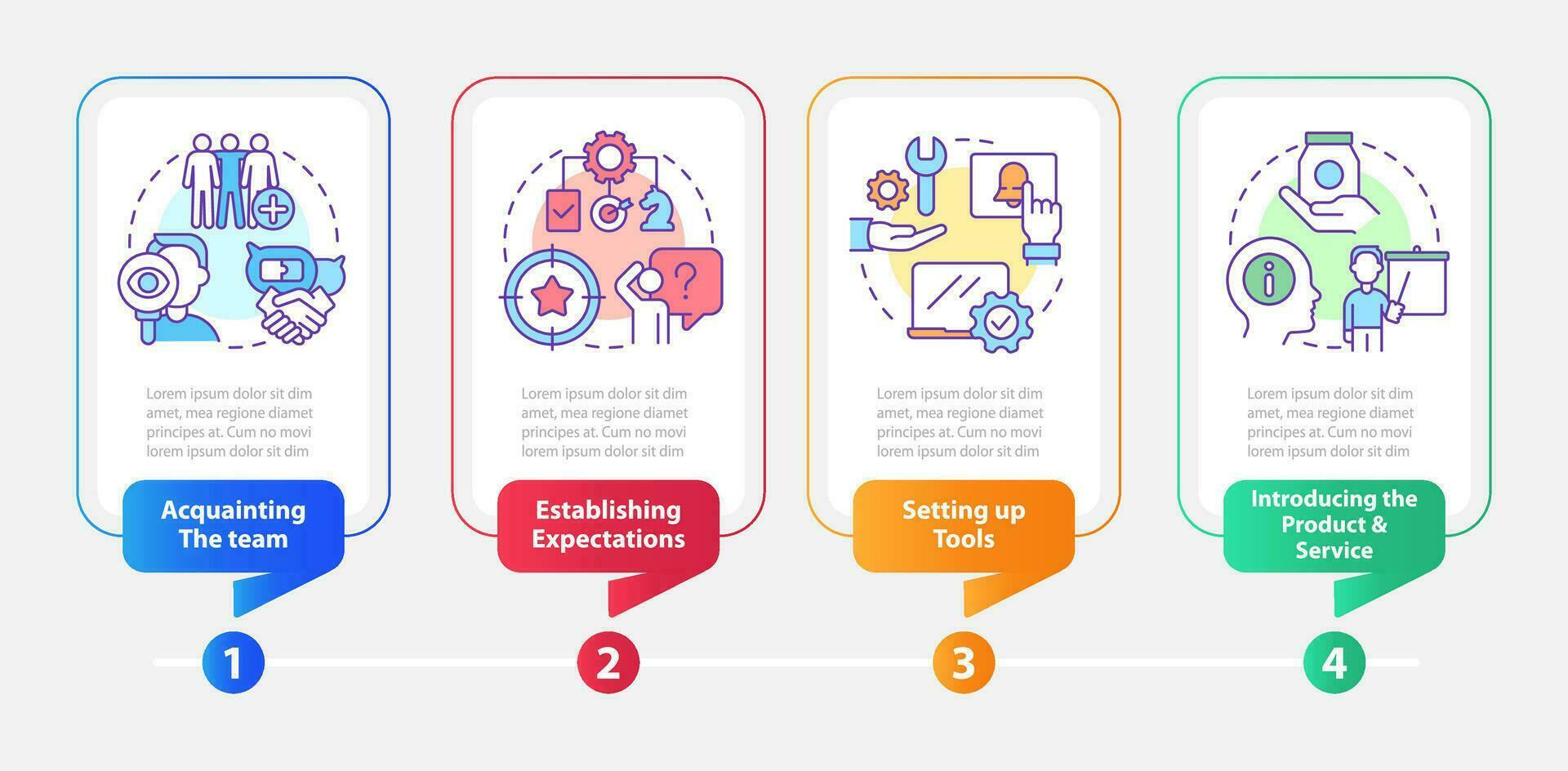 Lorem ipsum dolor sit dim amet, mea regione diamet principes at. Cum no movi lorem ipsum dolor sit dim

Acquainting The team

1

Lorem ipsum dolor sit dim amet, mea regione diamet principes at. Cum no movi lorem ipsum dolor sit dim

Establishing Expectations

2

Lorem ipsum dolor sit dim amet, mea regione diamet principes at. Cum no movi lorem ipsum dolor sit dim

Setting up Tools

3

Lorem ipsum dolor sit dim amet, mea regione diamet principes at. Cum no movi lorem ipsum dolor sit dim

Introducing the Product & Service

4