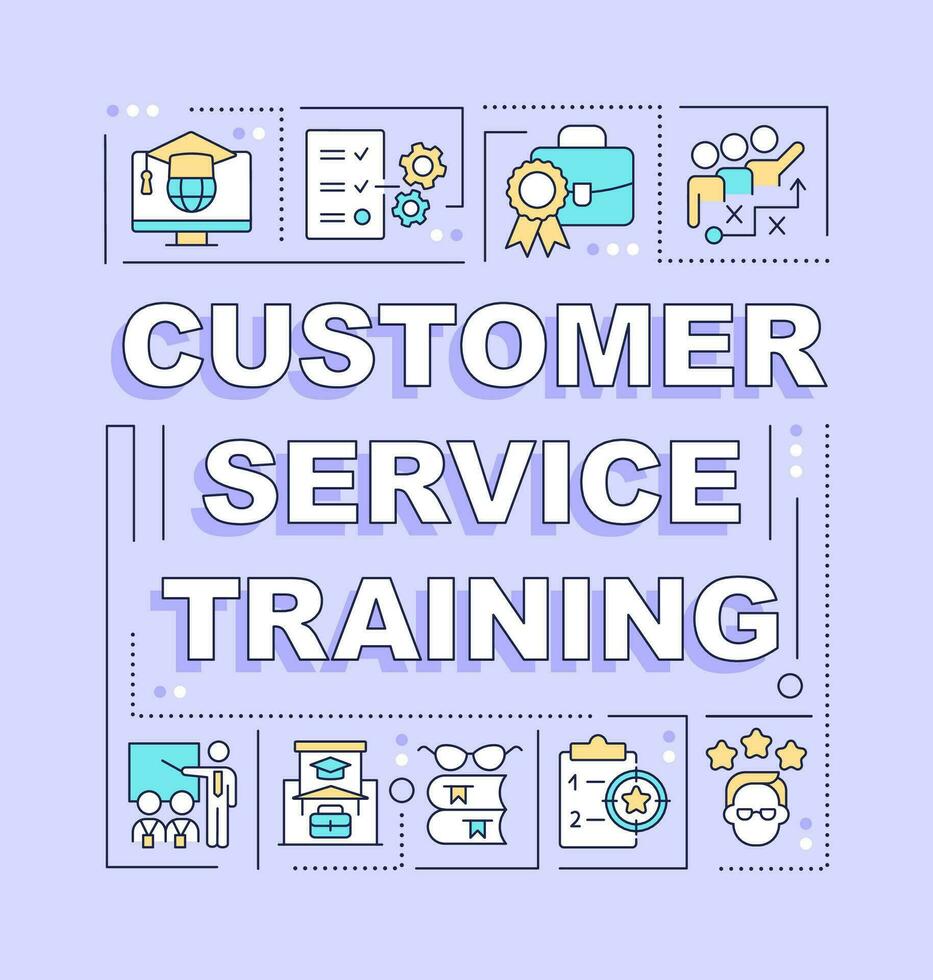 CUSTOMER SERVICE TRAINING

1
2