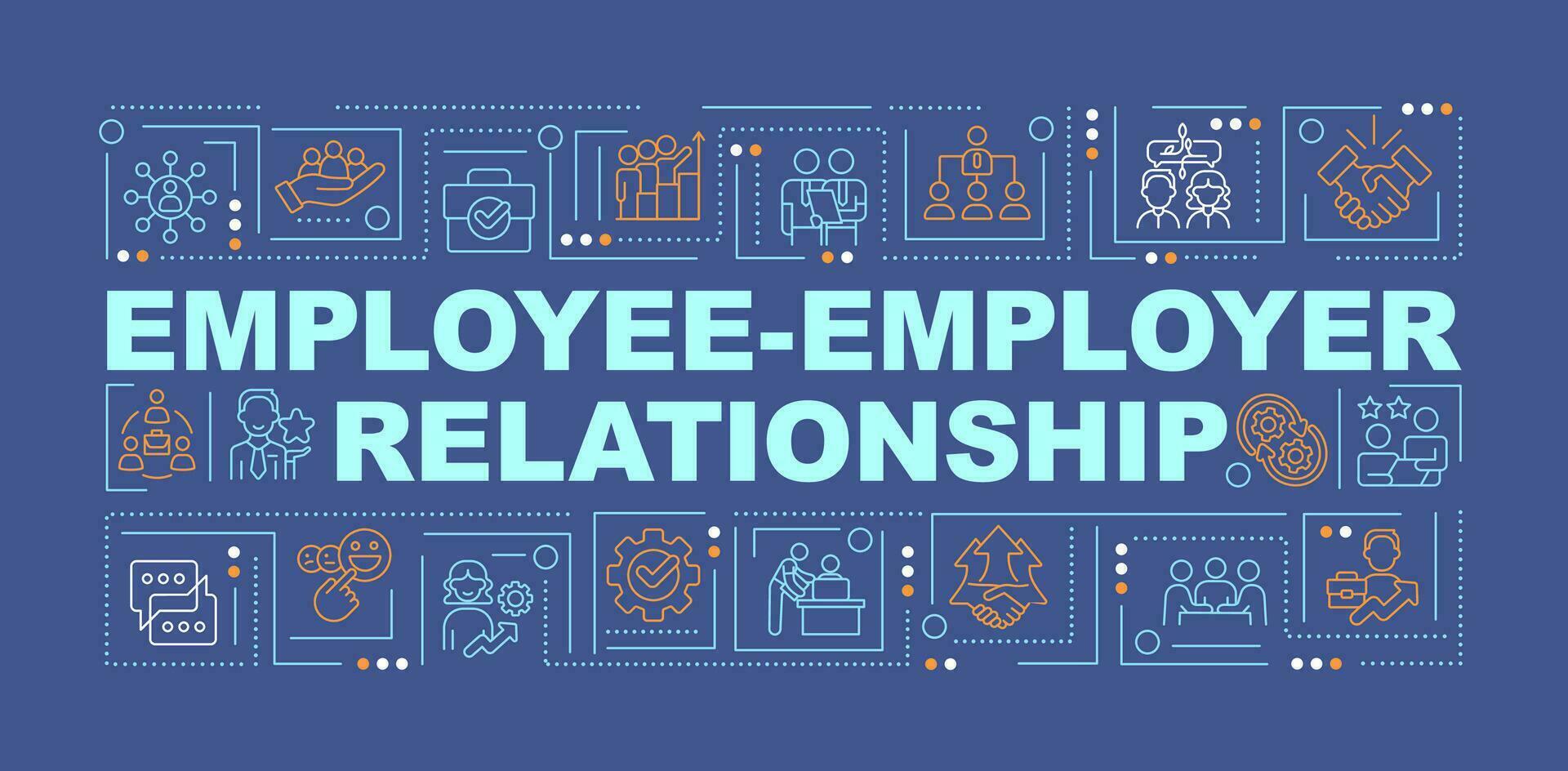 EMPLOYEE-EMPLOYER RELATIONSHIP