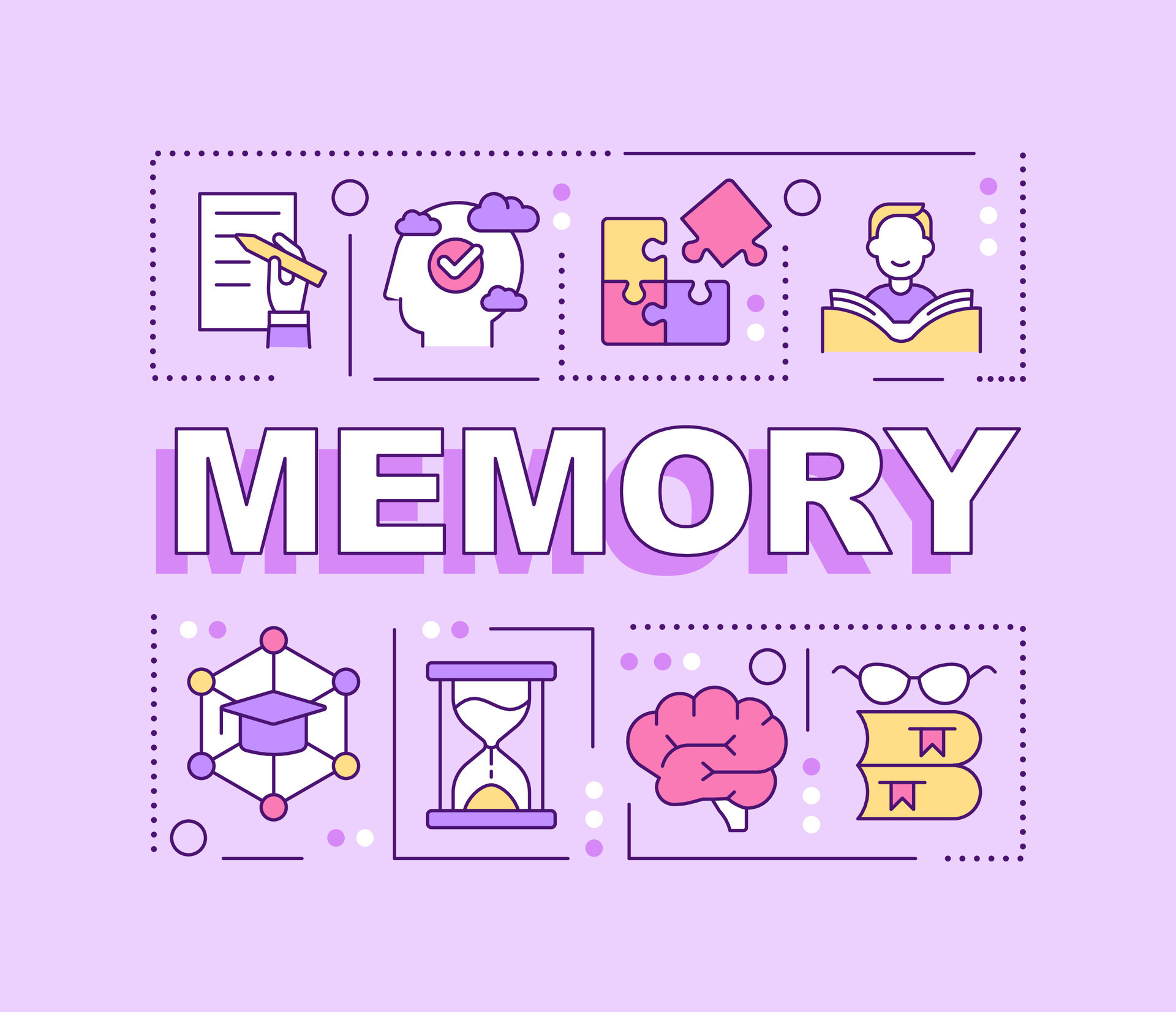 MEMORY