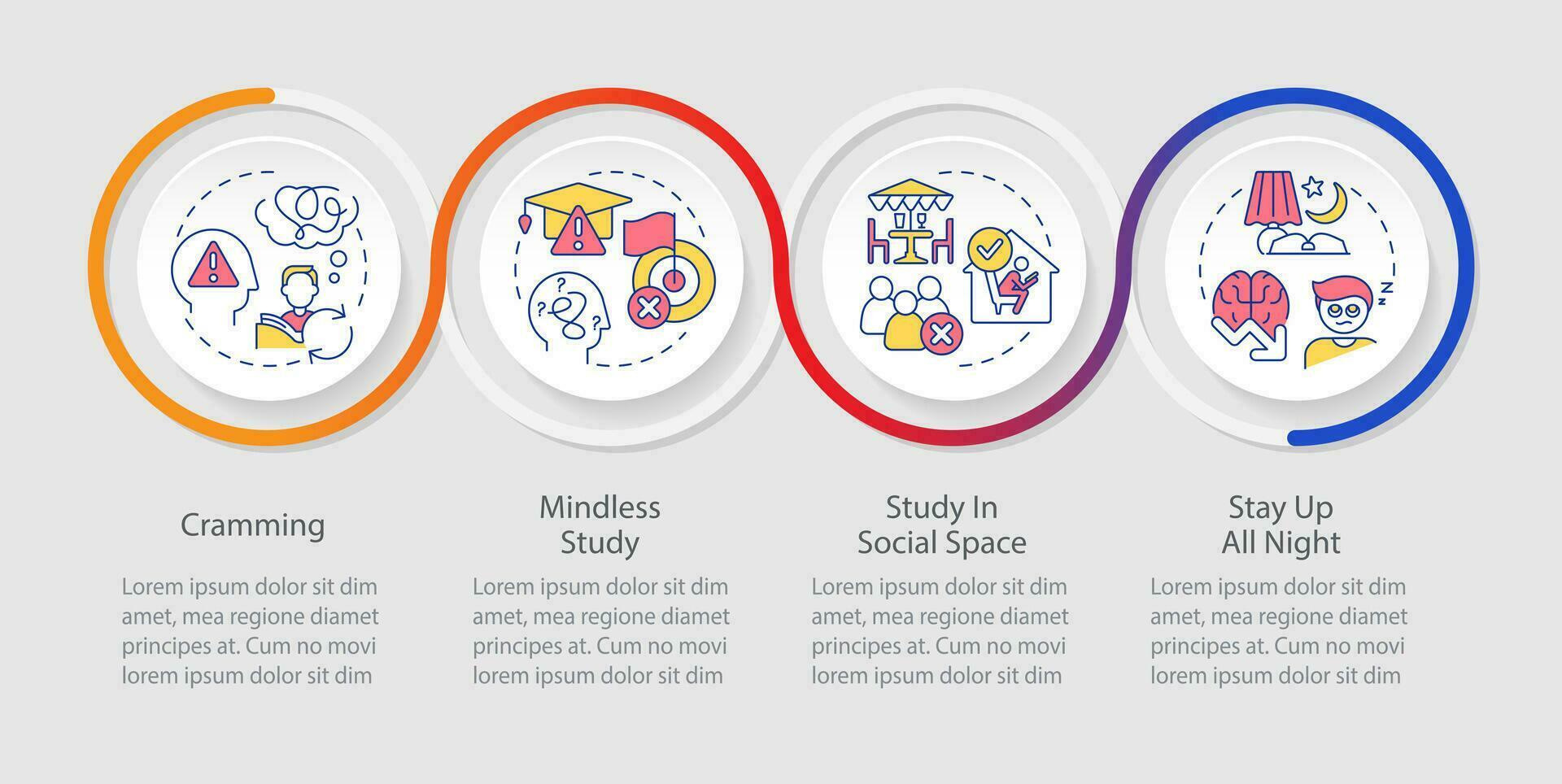 Cramming

Lorem ipsum dolor sit dim amet, mea regione diamet principes at. Cum no movi lorem ipsum dolor sit dim

Mindless Study

Lorem ipsum dolor sit dim amet, mea regione diamet principes at. Cum no movi lorem ipsum dolor sit dim

Study In Social Space

Lorem ipsum dolor sit dim amet, mea regione diamet principes at. Cum no movi lorem ipsum dolor sit dim

Stay Up All Night

Lorem ipsum dolor sit dim amet, mea regione diamet principes at. Cum no movi lorem ipsum dolor sit dim