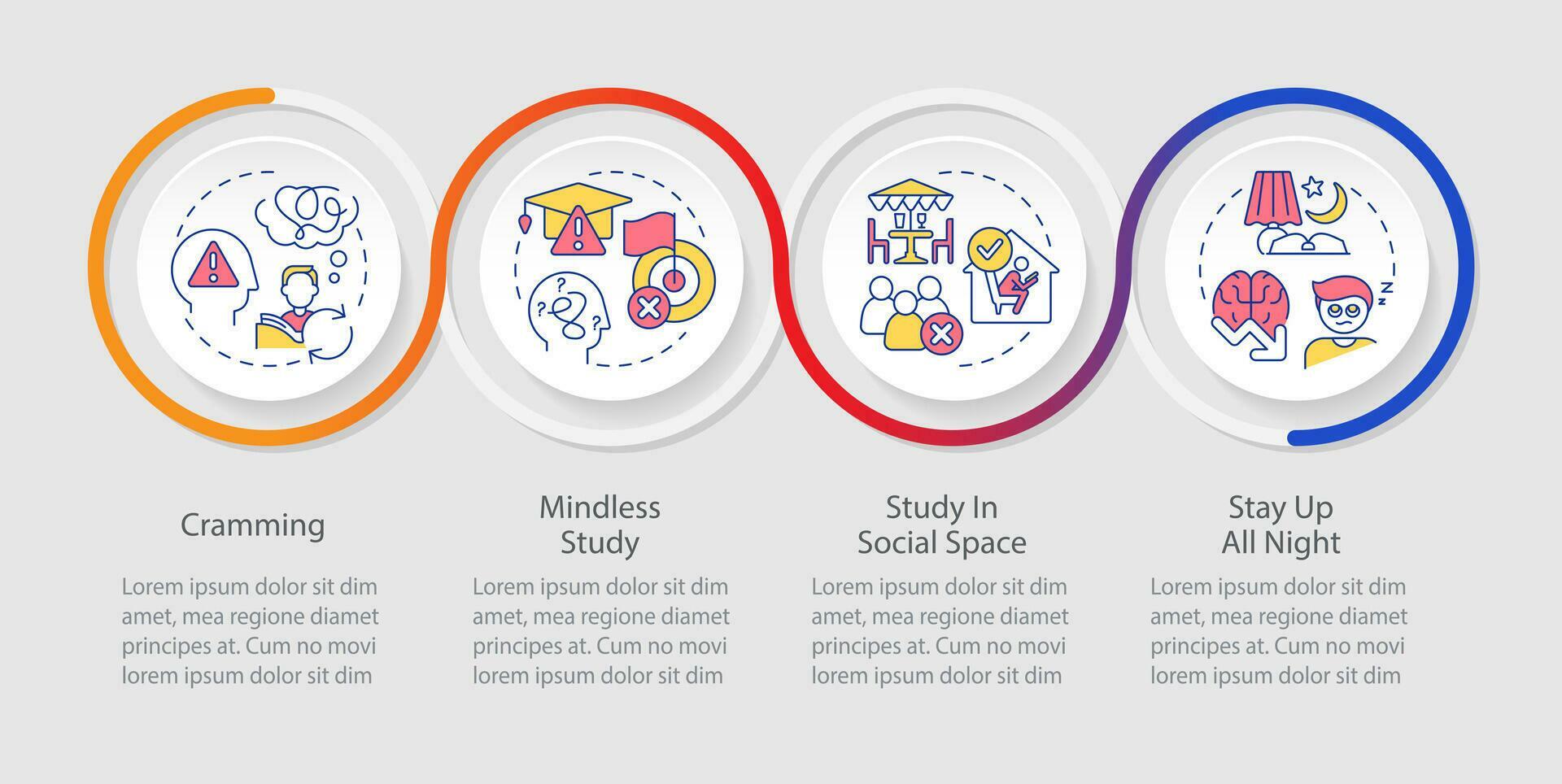 Cramming

Lorem ipsum dolor sit dim amet, mea regione diamet principes at. Cum no movi lorem ipsum dolor sit dim

Mindless Study

Lorem ipsum dolor sit dim amet, mea regione diamet principes at. Cum no movi lorem ipsum dolor sit dim

Study In Social Space

Lorem ipsum dolor sit dim amet, mea regione diamet principes at. Cum no movi lorem ipsum dolor sit dim

Stay Up All Night

Lorem ipsum dolor sit dim amet, mea regione diamet principes at. Cum no movi lorem ipsum dolor sit dim