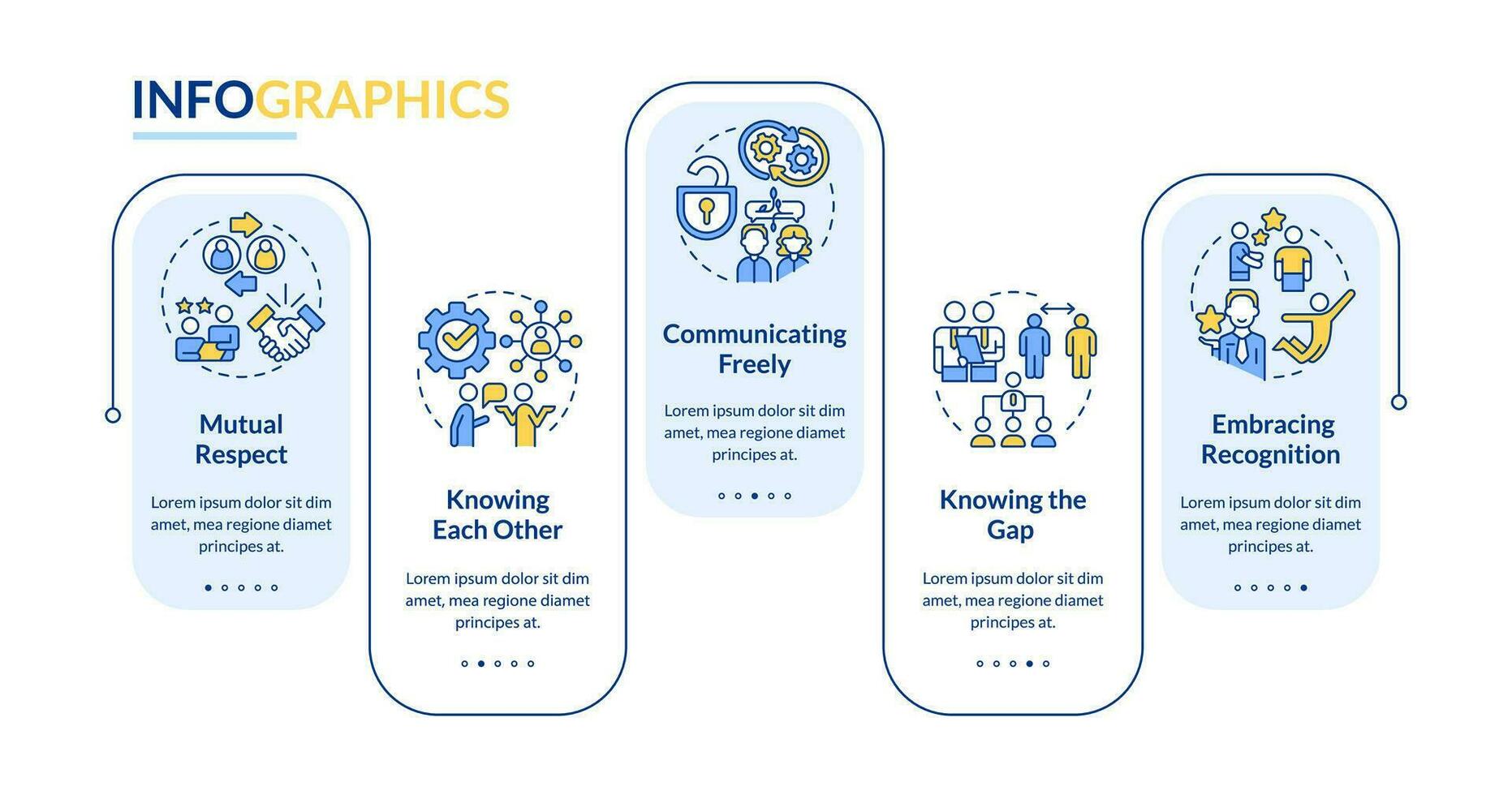 INFOGRAPHICS

Mutual Respect

Lorem ipsum dolor sit dim amet, mea regione diamet principes at.

Knowing Each Other

Lorem ipsum dolor sit dim amet, mea regione diamet principes at.

Communicating Freely

Lorem ipsum dolor sit dim amet, mea regione diamet principes at.

Knowing the Gap

Lorem ipsum dolor sit dim amet, mea regione diamet principes at.

Embracing Recognition

Lorem ipsum dolor sit dim amet, mea regione diamet principes at.