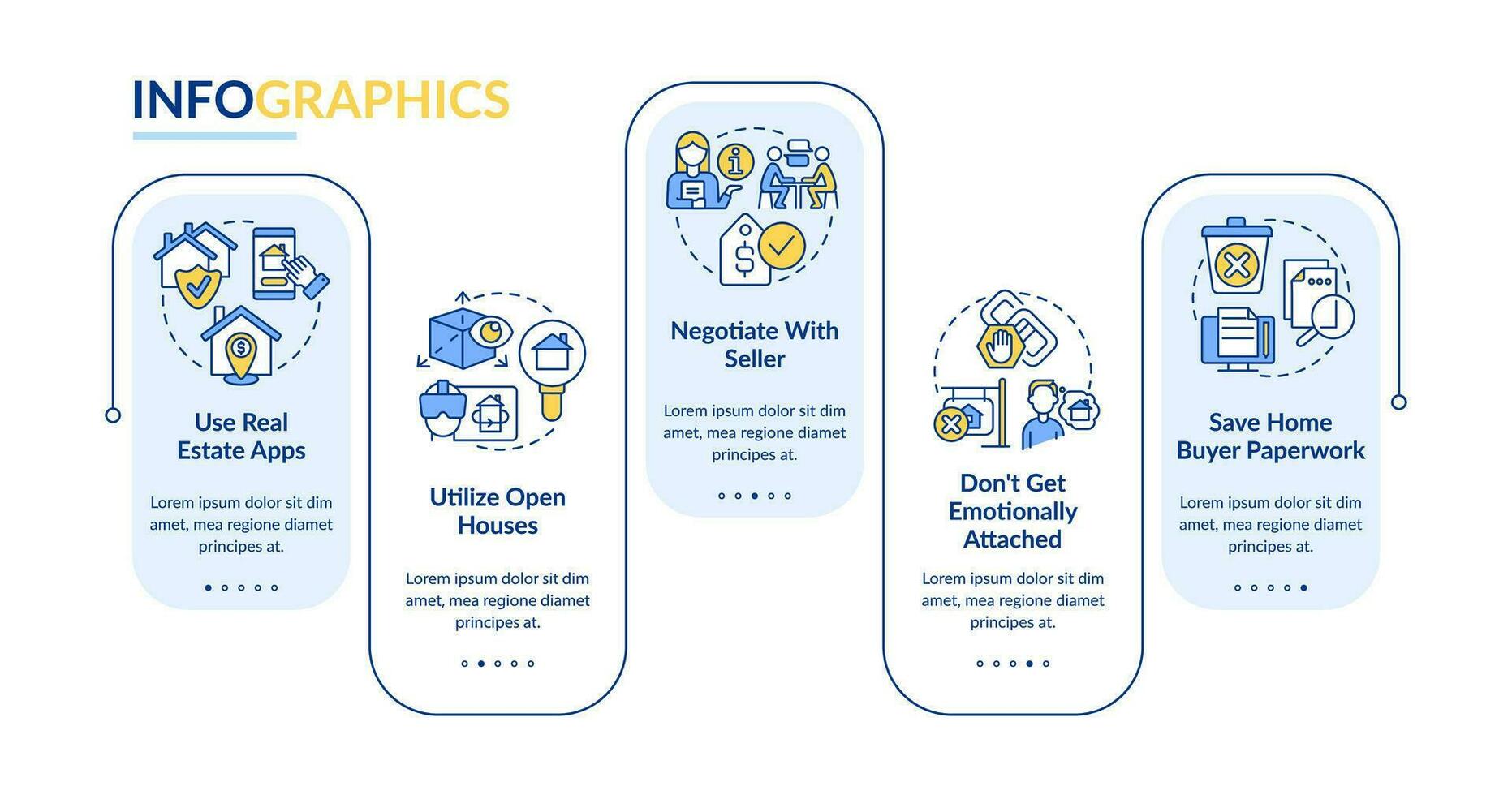 INFOGRAPHICS

Use Real Estate Apps

Lorem ipsum dolor sit dim amet, mea regione diamet principes at.

Utilize Open Houses

Lorem ipsum dolor sit dim amet, mea regione diamet principes at.

Negotiate With Seller

Lorem ipsum dolor sit dim amet, mea regione diamet principes at.

Don't Get Emotionally Attached

Lorem ipsum dolor sit dim amet, mea regione diamet principes at.

Save Home Buyer Paperwork

Lorem ipsum dolor sit dim amet, mea regione diamet principes at.