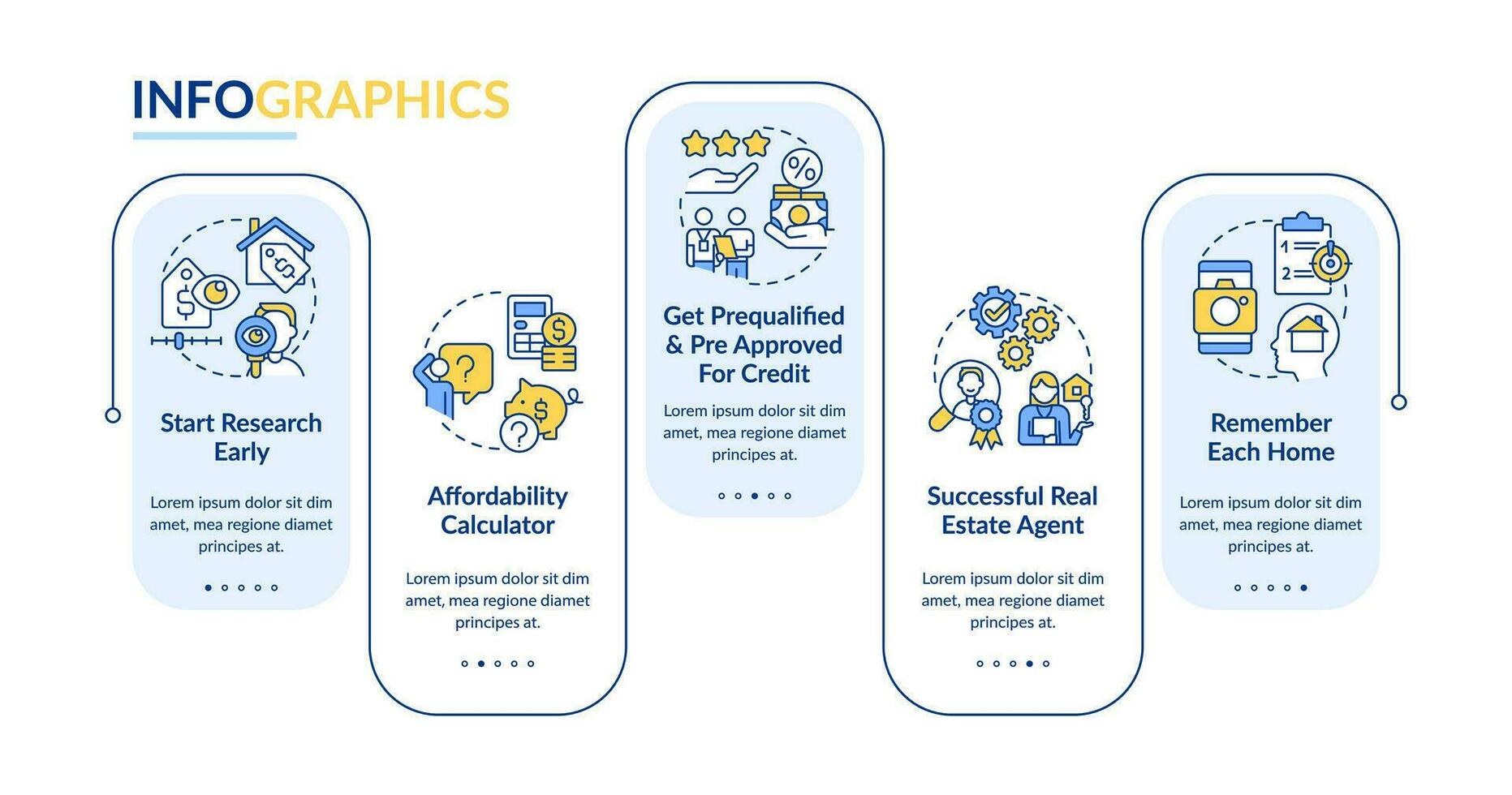 INFOGRAPHICS

Start Research Early

Lorem ipsum dolor sit dim amet, mea regione diamet principes at.

Affordability Calculator

Lorem ipsum dolor sit dim amet, mea regione diamet principes at.

Get Prequalified & Pre Approved For Credit

Lorem ipsum dolor sit dim amet, mea regione diamet principes at.

Successful Real Estate Agent

Lorem ipsum dolor sit dim amet, mea regione diamet principes at.

Remember Each Home

Lorem ipsum dolor sit dim amet, mea regione diamet principes at.