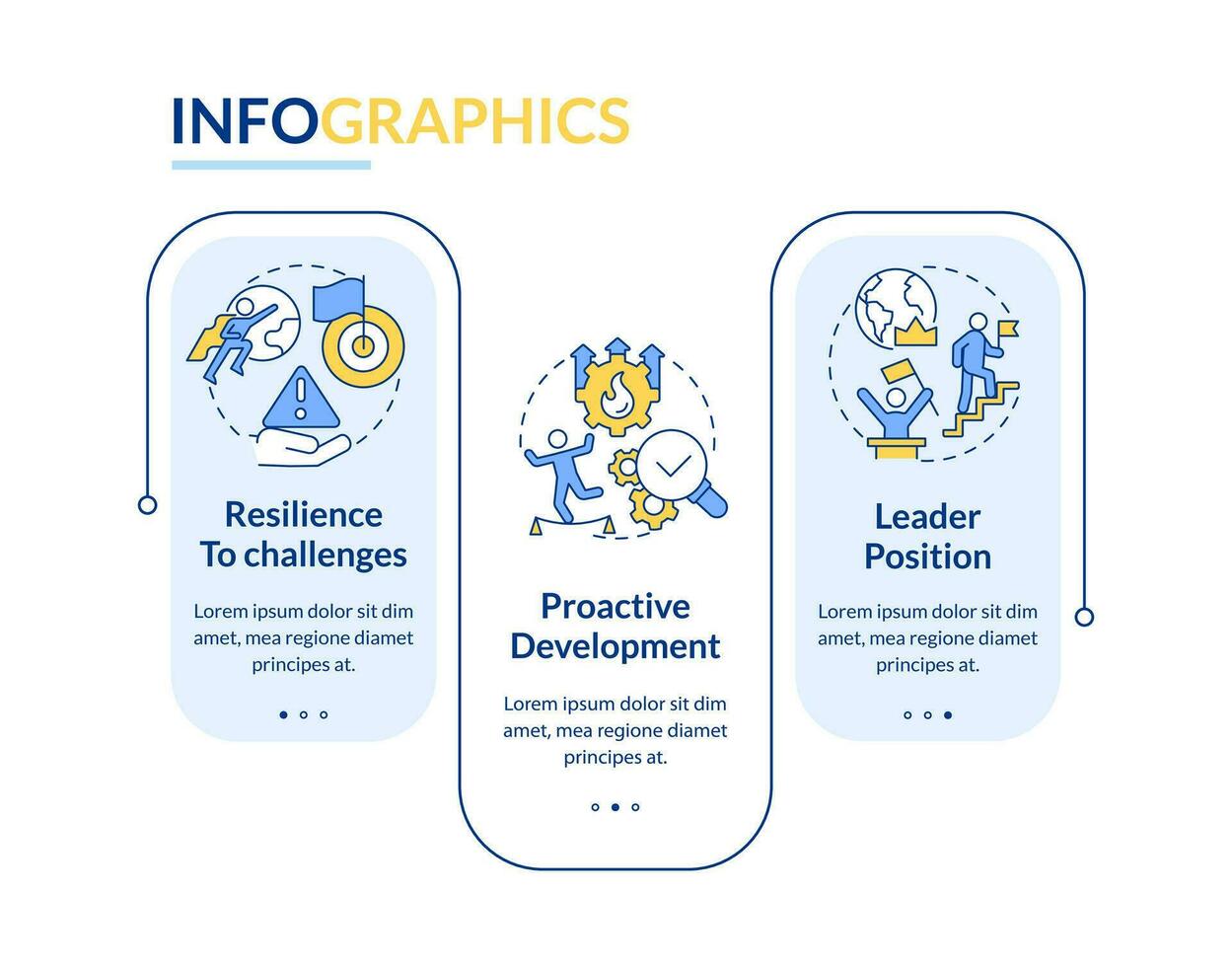 INFOGRAPHICS

Resilience To challenges

Lorem ipsum dolor sit dim amet, mea regione diamet principes at.

Proactive Development

Lorem ipsum dolor sit dim amet, mea regione diamet principes at.

Leader Position

Lorem ipsum dolor sit dim amet, mea regione diamet principes at.