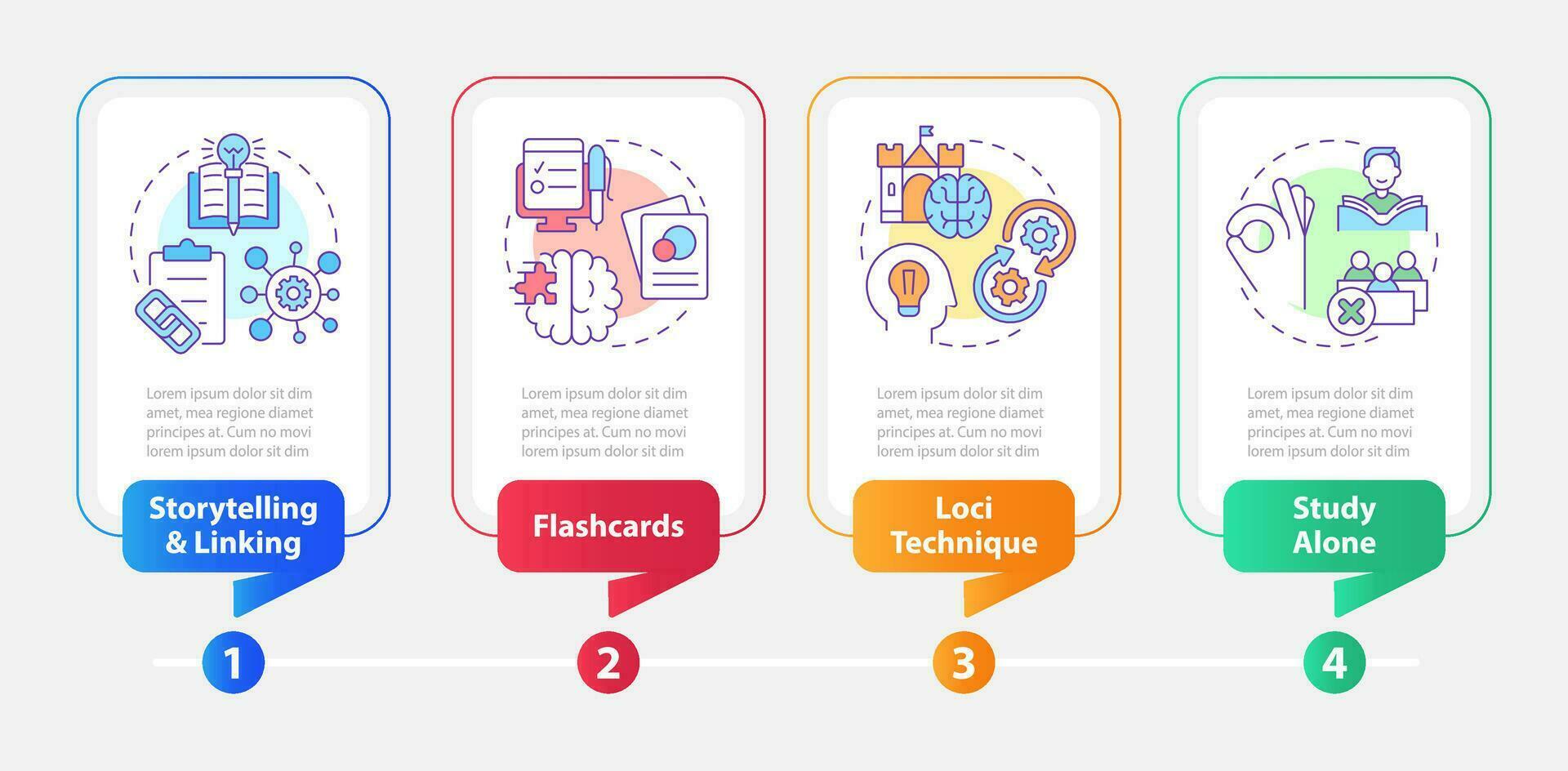 Lorem ipsum dolor sit dim amet, mea regione diamet principes at. Cum no movi lorem ipsum dolor sit dim

Storytelling & Linking

1

Lorem ipsum dolor sit dim amet, mea regione diamet principes at. Cum no movi lorem ipsum dolor sit dim

Flashcards

2

Lorem ipsum dolor sit dim amet, mea regione diamet principes at. Cum no movi lorem ipsum dolor sit dim

Loci Technique

3

Lorem ipsum dolor sit dim amet, mea regione diamet principes at. Cum no movi lorem ipsum dolor sit dim

Study Alone

4