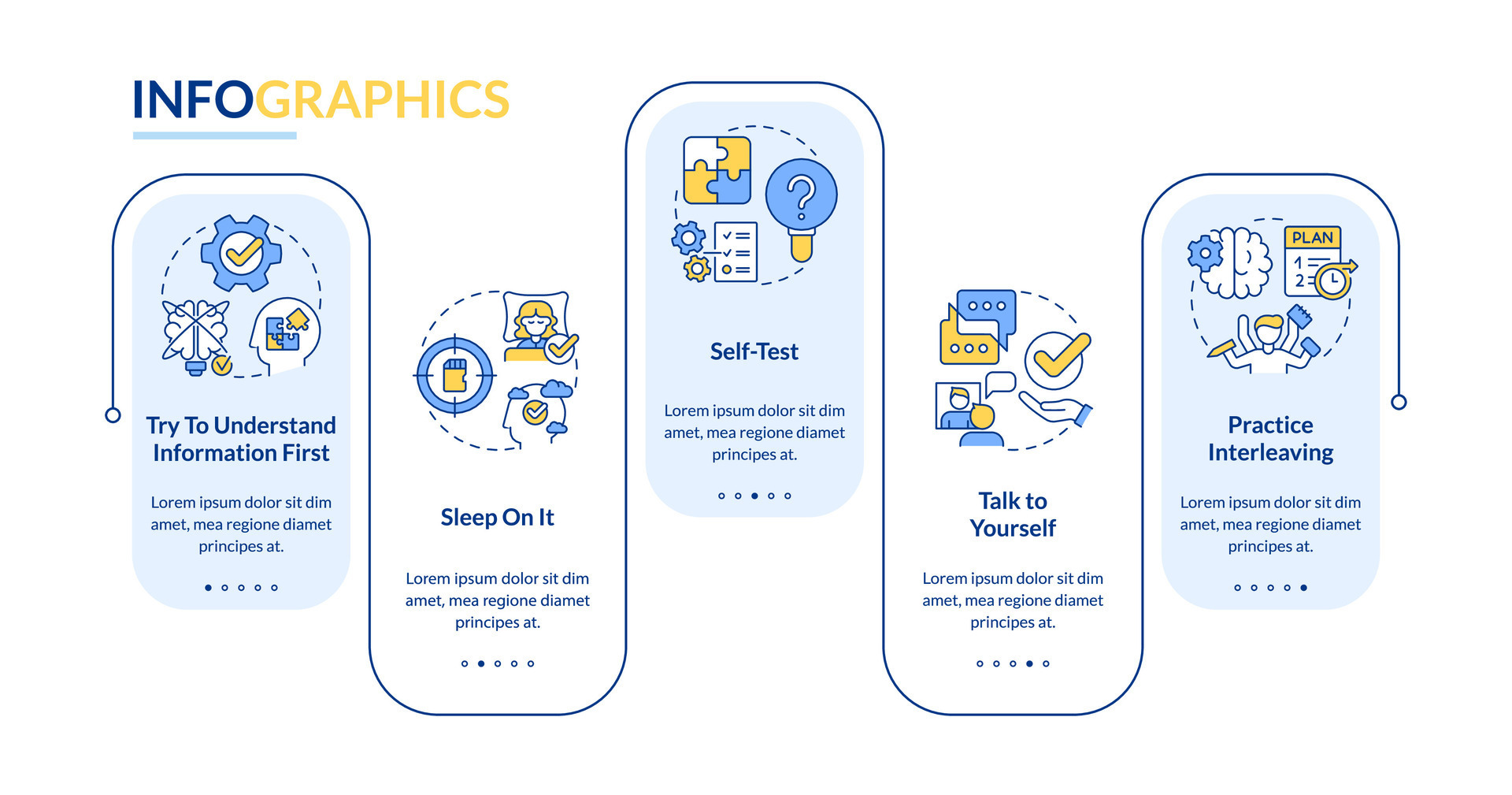 INFOGRAPHICS

Try To Understand Information First

Lorem ipsum dolor sit dim amet, mea regione diamet principes at.

Sleep On It

Lorem ipsum dolor sit dim amet, mea regione diamet principes at.

Self-Test

Lorem ipsum dolor sit dim amet, mea regione diamet principes at.

Talk to Yourself

Lorem ipsum dolor sit dim amet, mea regione diamet principes at.

PLAN
1
2

Practice Interleaving

Lorem ipsum dolor sit dim amet, mea regione diamet principes at.