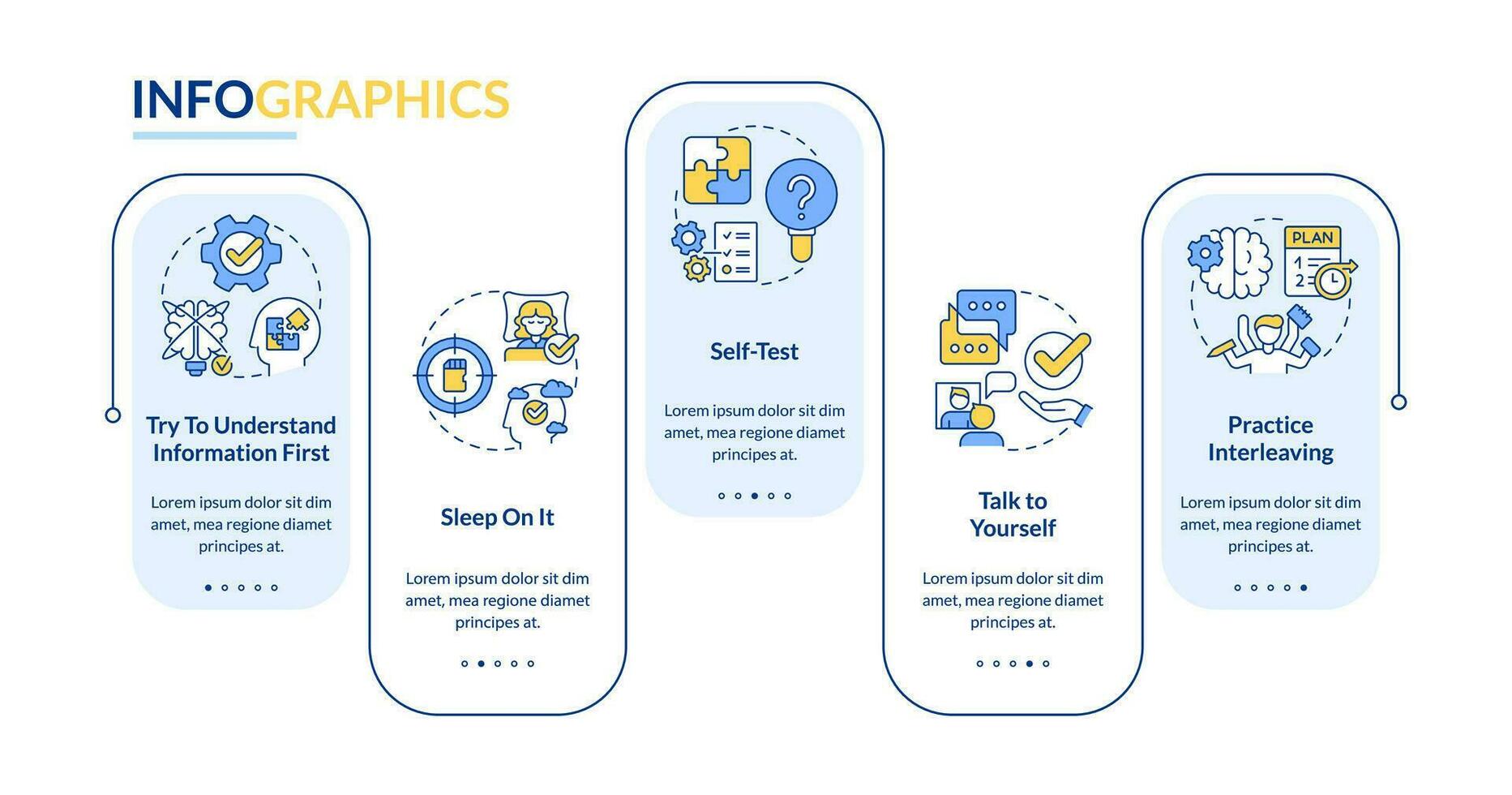 INFOGRAPHICS

Try To Understand Information First

Lorem ipsum dolor sit dim amet, mea regione diamet principes at.

Sleep On It

Lorem ipsum dolor sit dim amet, mea regione diamet principes at.

Self-Test

Lorem ipsum dolor sit dim amet, mea regione diamet principes at.

Talk to Yourself

Lorem ipsum dolor sit dim amet, mea regione diamet principes at.

PLAN
1
2

Practice Interleaving

Lorem ipsum dolor sit dim amet, mea regione diamet principes at.