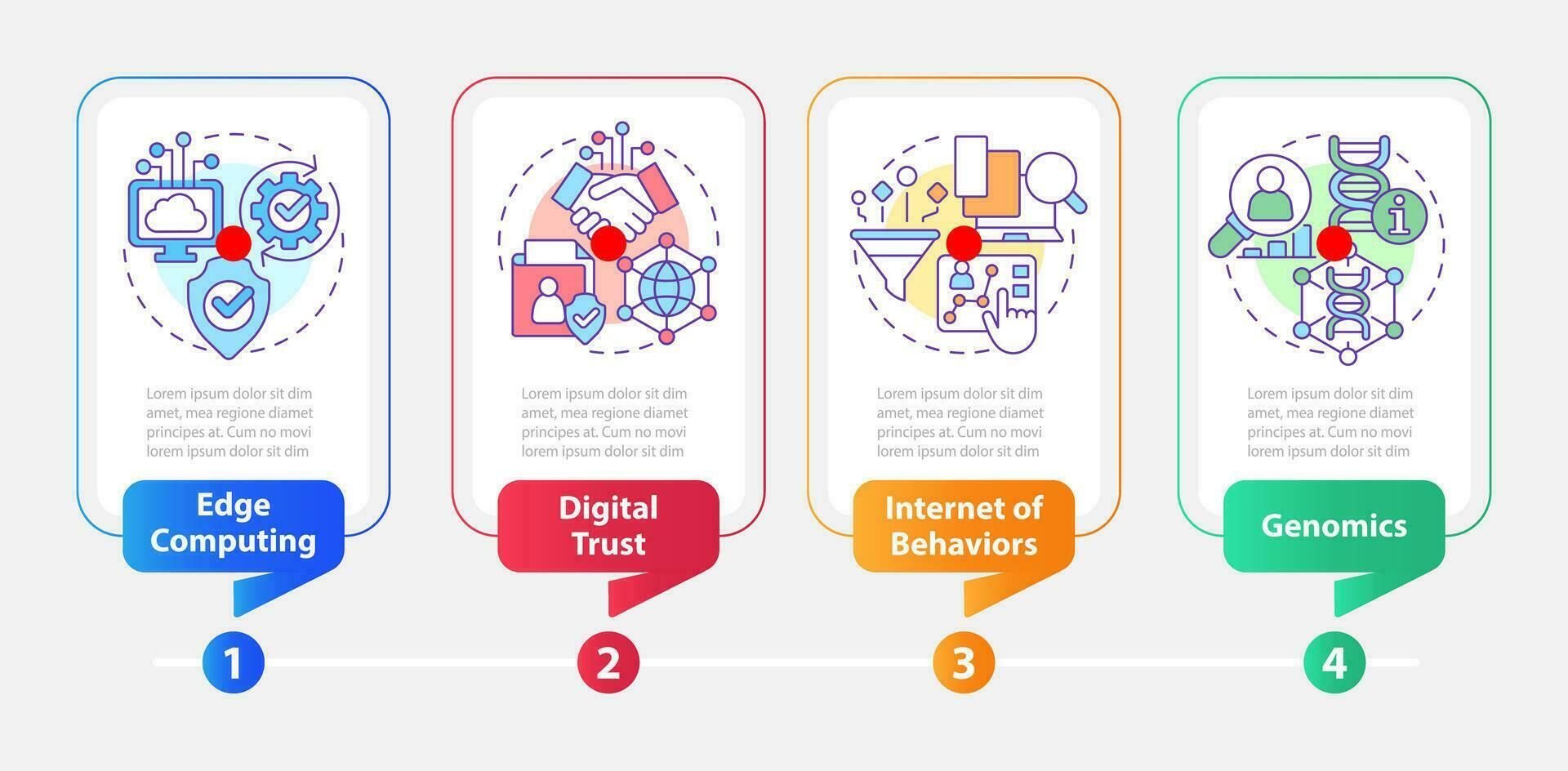 Lorem ipsum dolor sit dim amet, mea regione diamet principes at. Cum no movi lorem ipsum dolor sit dim

Edge Computing

1

Lorem ipsum dolor sit dim amet, mea regione diamet principes at. Cum no movi lorem ipsum dolor sit dim

Digital Trust

2

Lorem ipsum dolor sit dim amet, mea regione diamet principes at. Cum no movi lorem ipsum dolor sit dim

Internet of Behaviors

3

Lorem ipsum dolor sit dim amet, mea regione diamet principes at. Cum no movi lorem ipsum dolor sit dim

Genomics

4