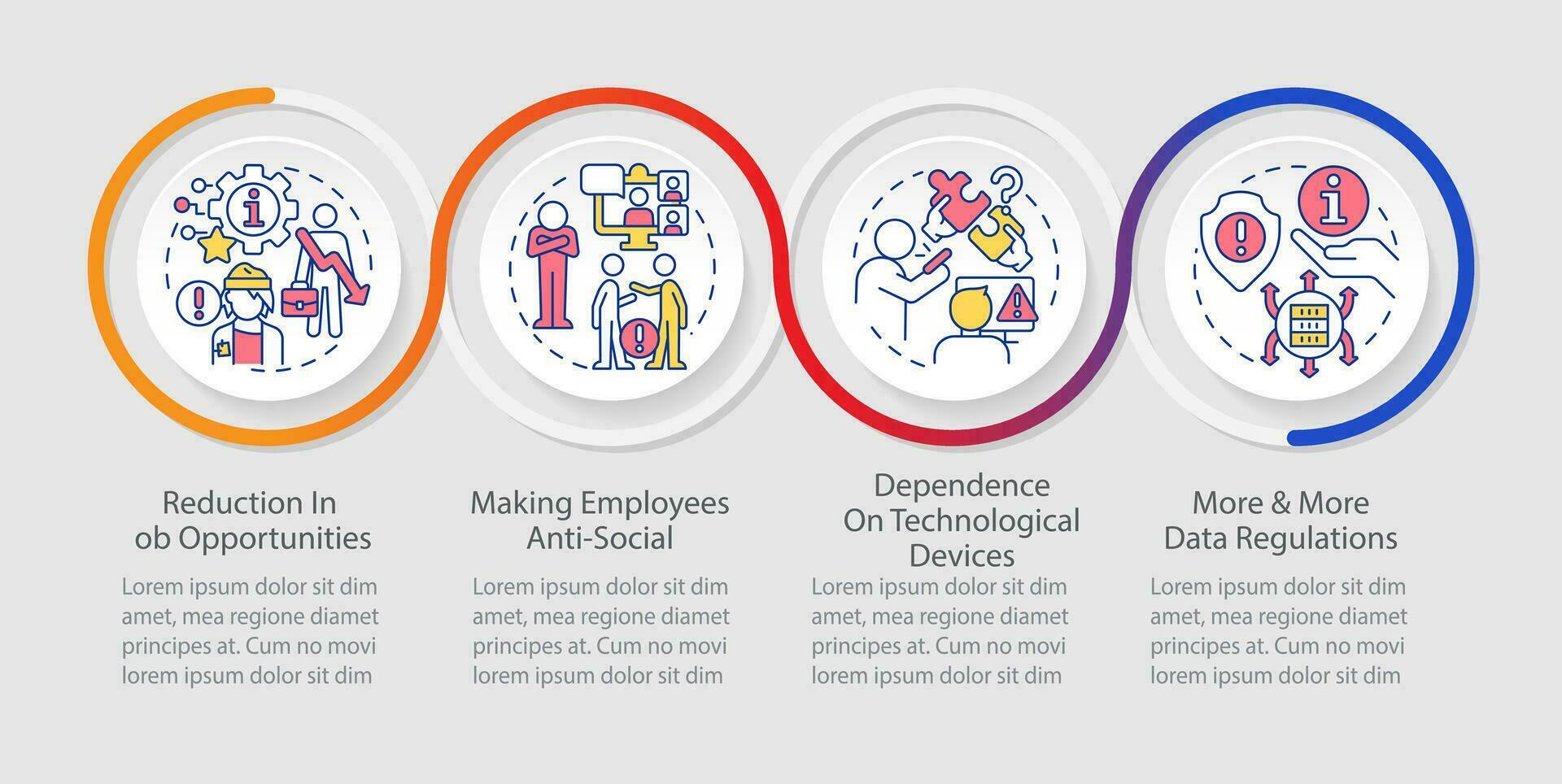 Reduction In
ob Opportunities

Lorem ipsum dolor sit dim amet, mea regione diamet principes at. Cum no movi lorem ipsum dolor sit dim

Making Employees
Anti-Social

Lorem ipsum dolor sit dim amet, mea regione diamet principes at. Cum no movi lorem ipsum dolor sit dim

Dependence
On Technological
Devices

Lorem ipsum dolor sit dim amet, mea regione diamet principes at. Cum no movi lorem ipsum dolor sit dim

More & More
Data Regulations

Lorem ipsum dolor sit dim amet, mea regione diamet principes at. Cum no movi lorem ipsum dolor sit dim