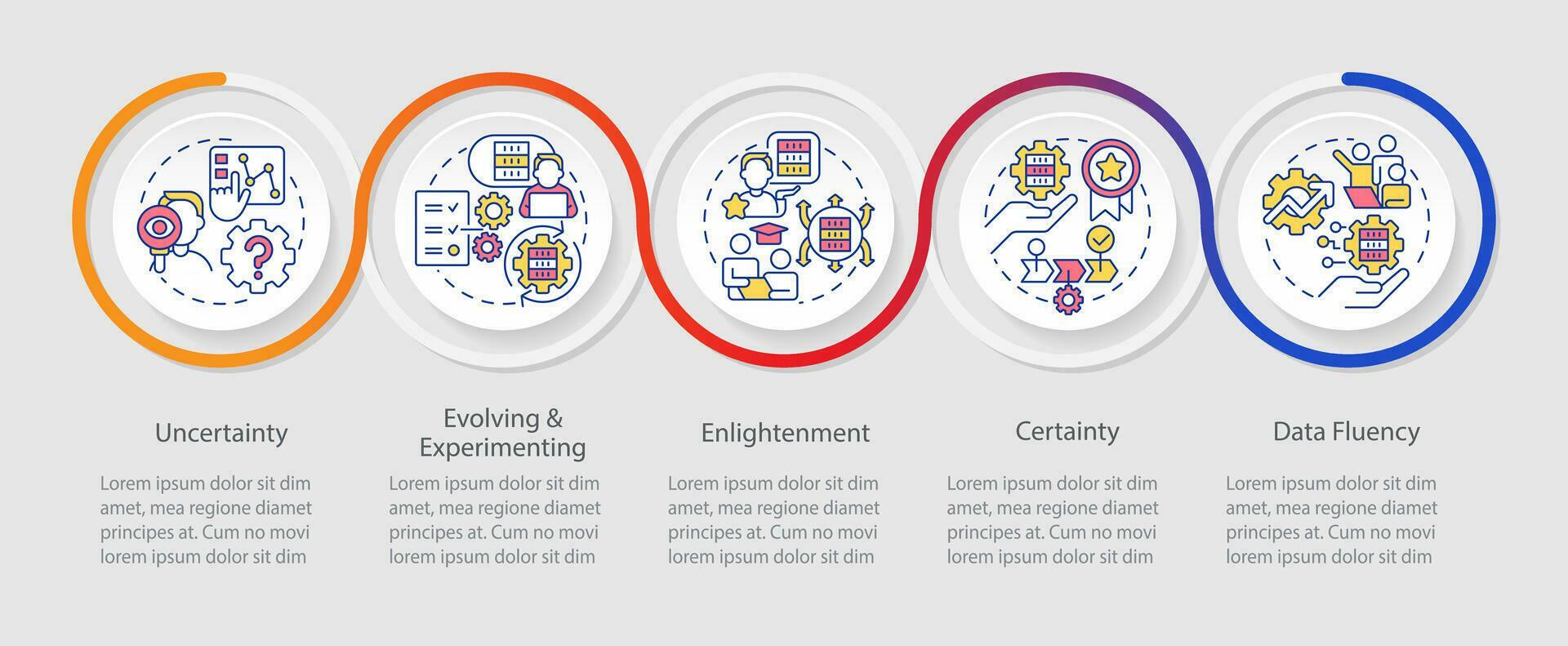 Uncertainty

Lorem ipsum dolor sit dim amet, mea regione diamet principes at. Cum no movi lorem ipsum dolor sit dim

Evolving & Experimenting

Lorem ipsum dolor sit dim amet, mea regione diamet principes at. Cum no movi lorem ipsum dolor sit dim

Enlightenment

Lorem ipsum dolor sit dim amet, mea regione diamet principes at. Cum no movi lorem ipsum dolor sit dim

Certainty

Lorem ipsum dolor sit dim amet, mea regione diamet principes at. Cum no movi lorem ipsum dolor sit dim

Data Fluency

Lorem ipsum dolor sit dim amet, mea regione diamet principes at. Cum no movi lorem ipsum dolor sit dim