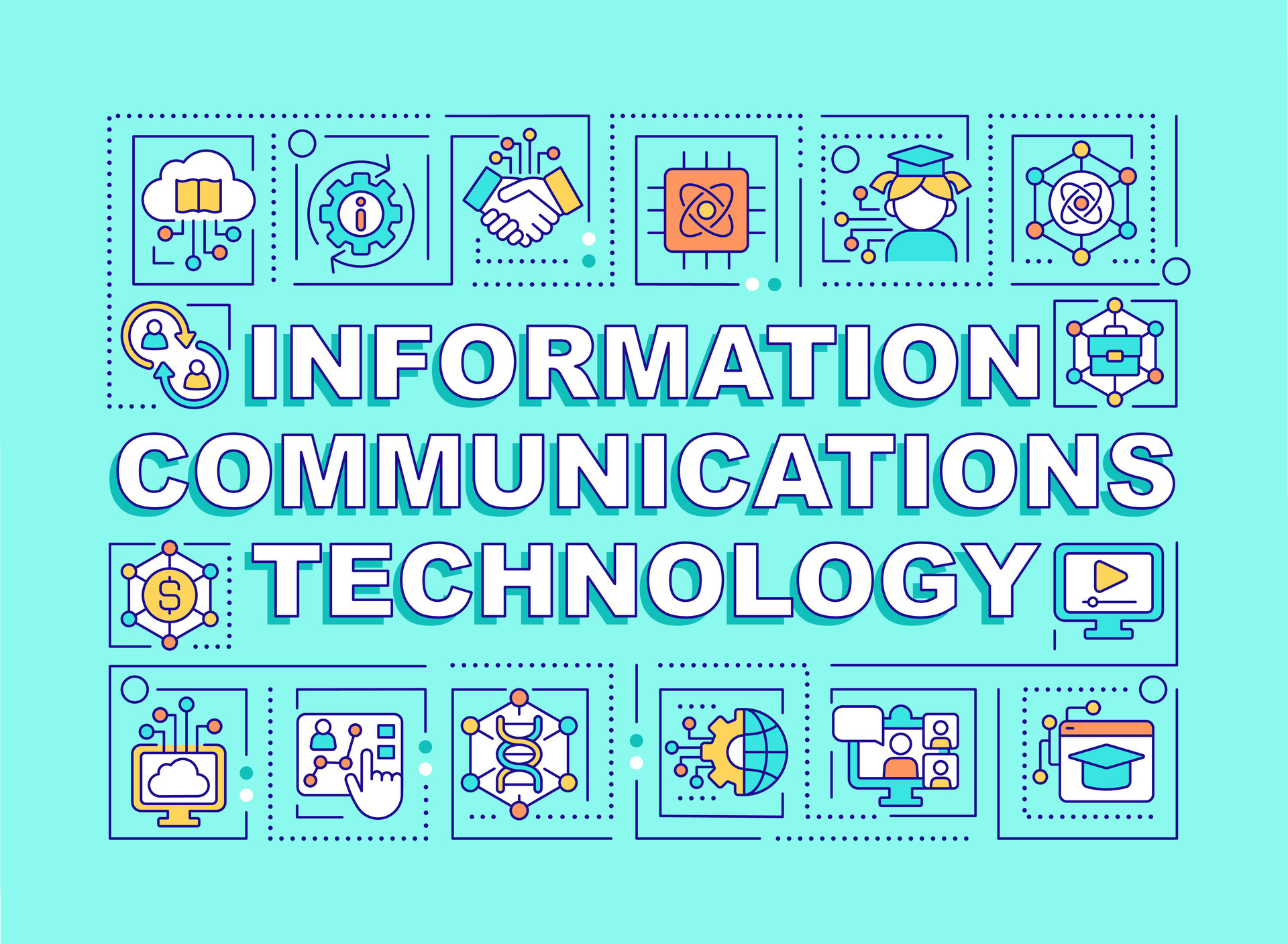 INFORMATION
COMMUNICATIONS
TECHNOLOGY