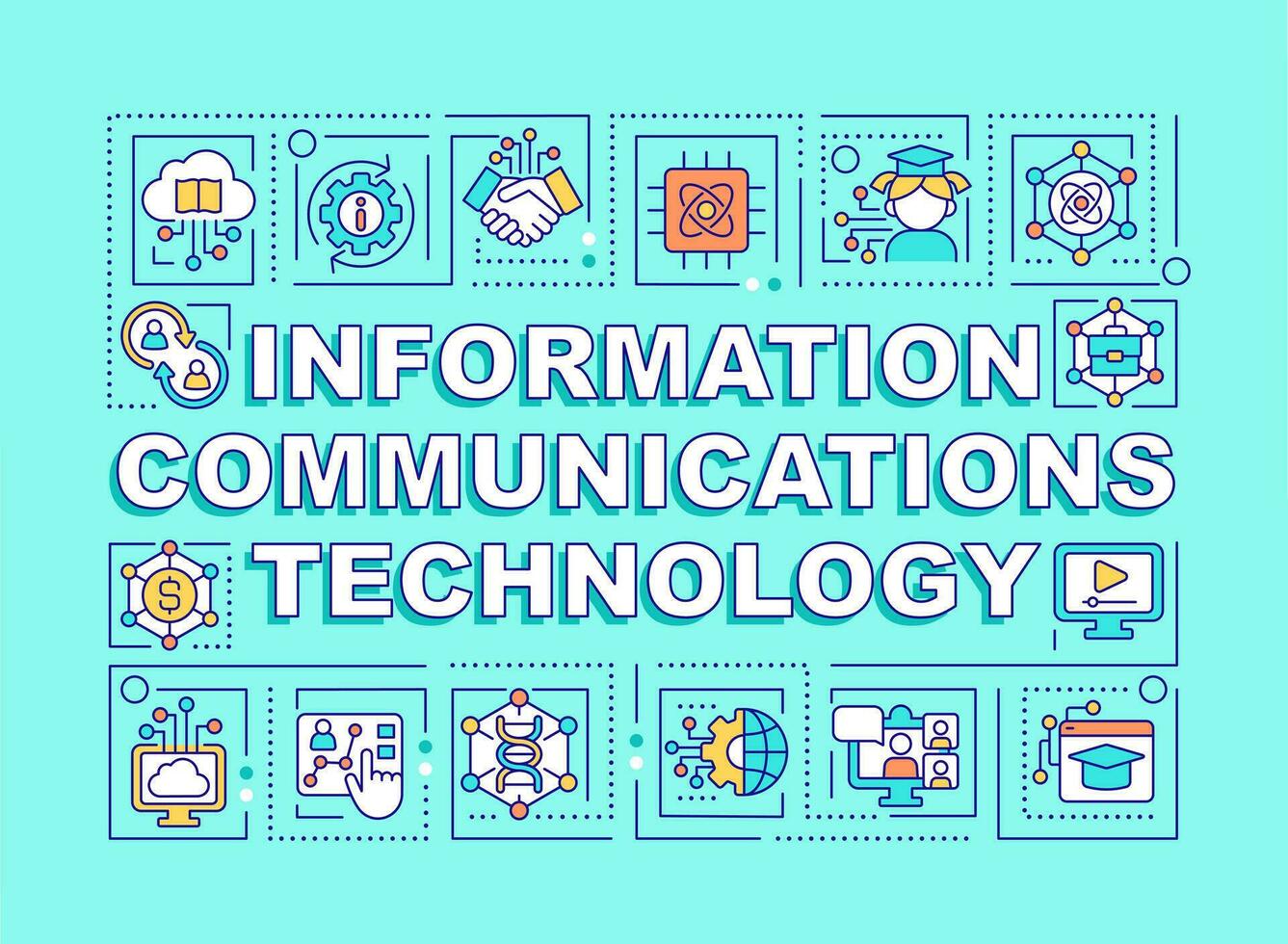 INFORMATION COMMUNICATIONS TECHNOLOGY