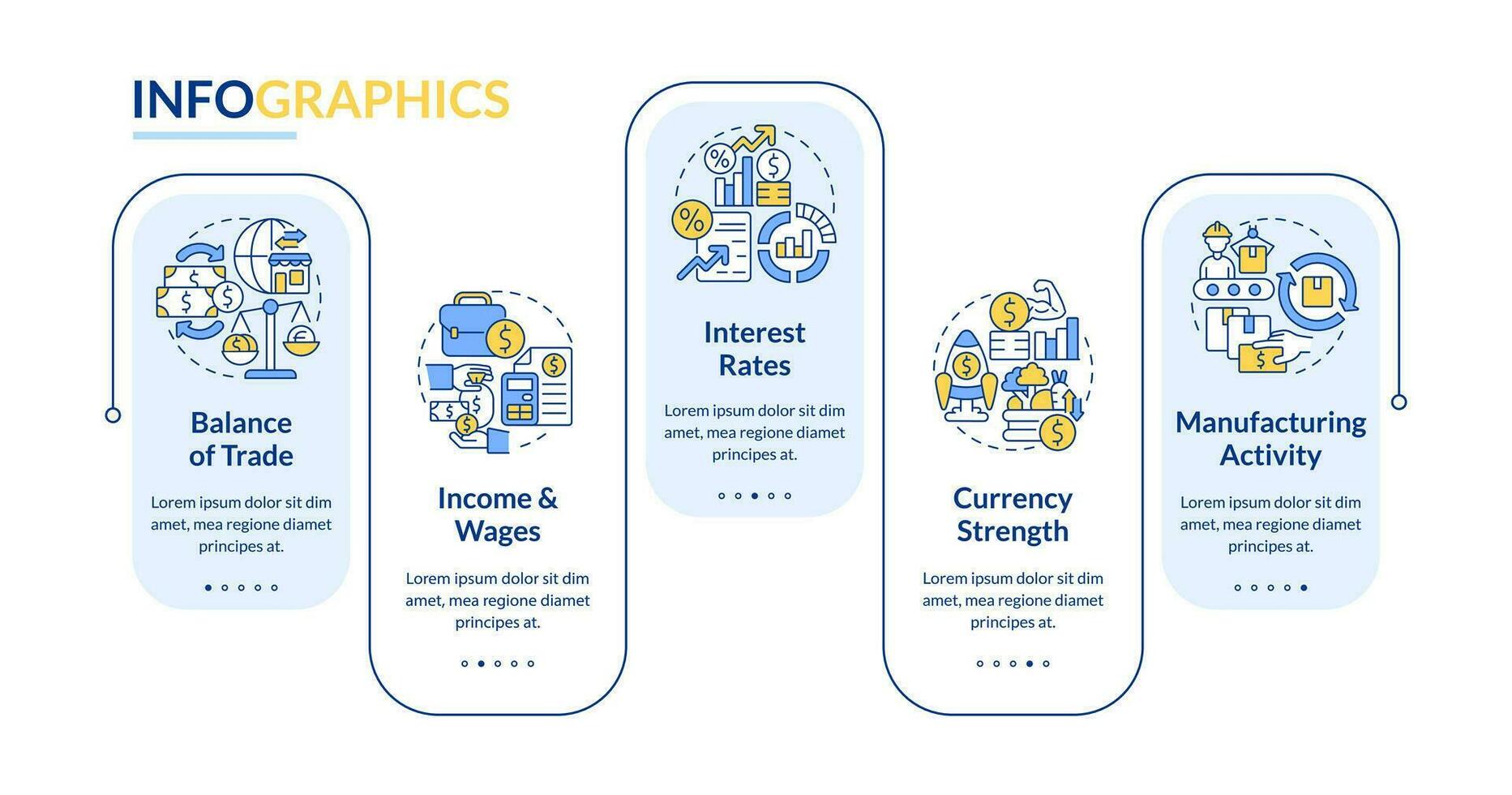 INFOGRAPHICS

Balance of Trade

Lorem ipsum dolor sit dim amet, mea regione diamet principes at.

Income & Wages

Lorem ipsum dolor sit dim amet, mea regione diamet principes at.

Interest Rates

Lorem ipsum dolor sit dim amet, mea regione diamet principes at.

Currency Strength

Lorem ipsum dolor sit dim amet, mea regione diamet principes at.

Manufacturing Activity

Lorem ipsum dolor sit dim amet, mea regione diamet principes at.