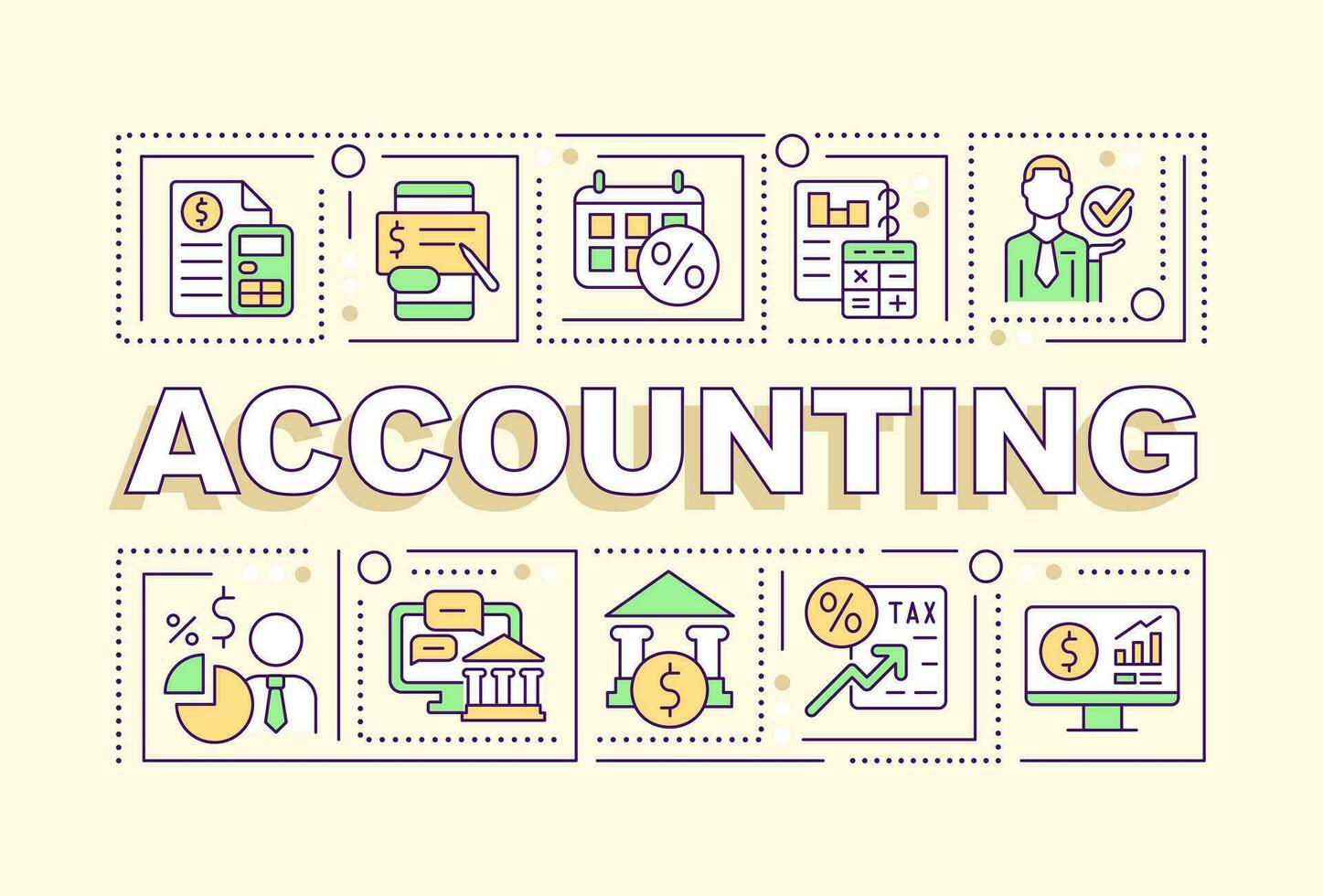 ACCOUNTING

TAX