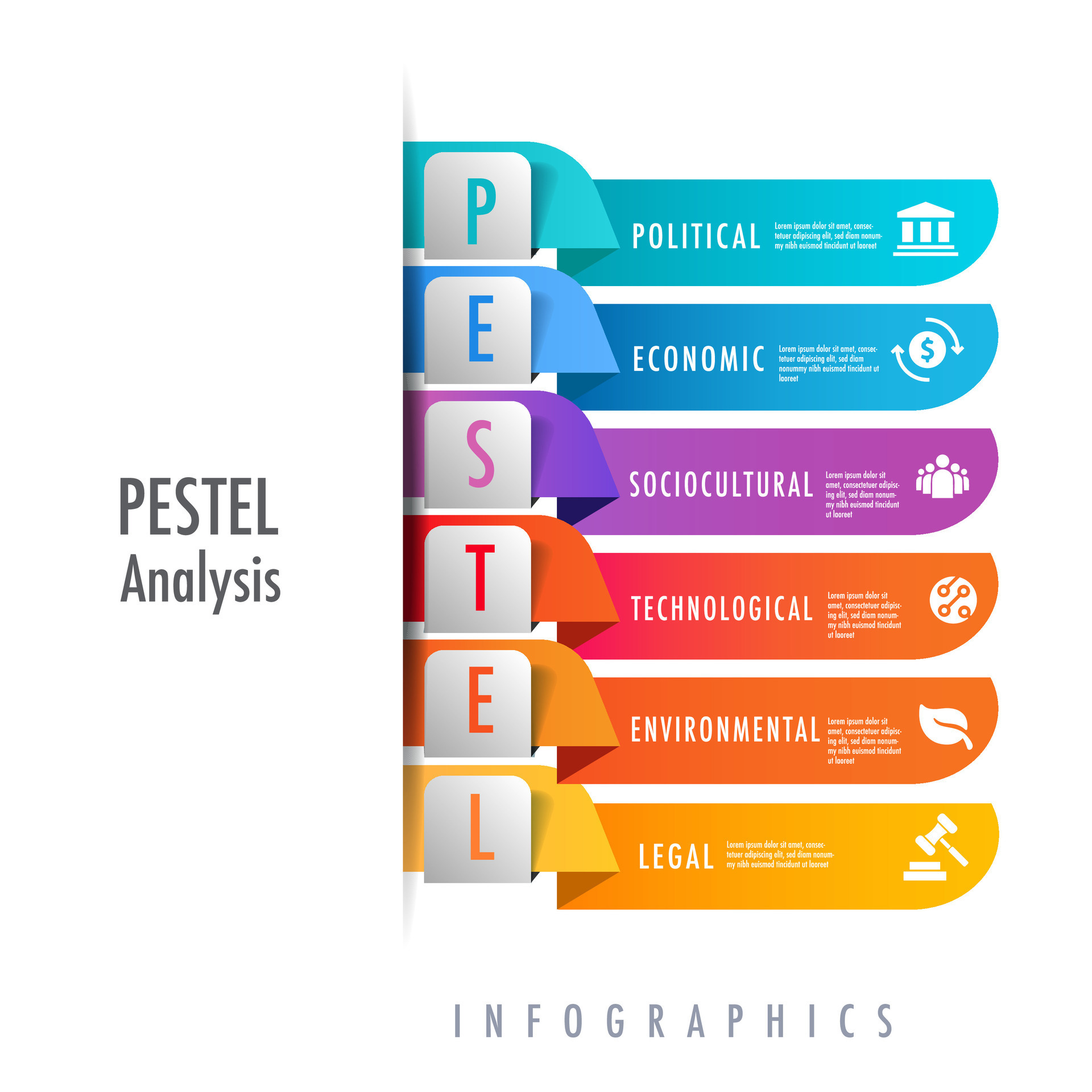 PESTEL
Analysis

P
POLITICAL
Lorem ipsum dolor sit amet, consectetuer adipiscing elit, sed diam nonummy nibh euismod tincidunt ut laoreet

E
ECONOMIC
Lorem ipsum dolor sit amet, consectetuer adipiscing elit, sed diam nonummy nibh euismod tincidunt ut laoreet

S
SOCIOCULTURAL
Lorem ipsum dolor sit amet, consectetuer adipiscing elit, sed diam nonummy nibh euismod tincidunt ut laoreet

T
TECHNOLOGICAL
Lorem ipsum dolor sit amet, consectetuer adipiscing elit, sed diam nonummy nibh euismod tincidunt ut laoreet

E
ENVIRONMENTAL
Lorem ipsum dolor sit amet, consectetuer adipiscing elit, sed diam nonummy nibh euismod tincidunt ut laoreet

L
LEGAL
Lorem ipsum dolor sit amet, consectetuer adipiscing elit, sed diam nonummy nibh euismod tincidunt ut laoreet

INFOGRAPHICS