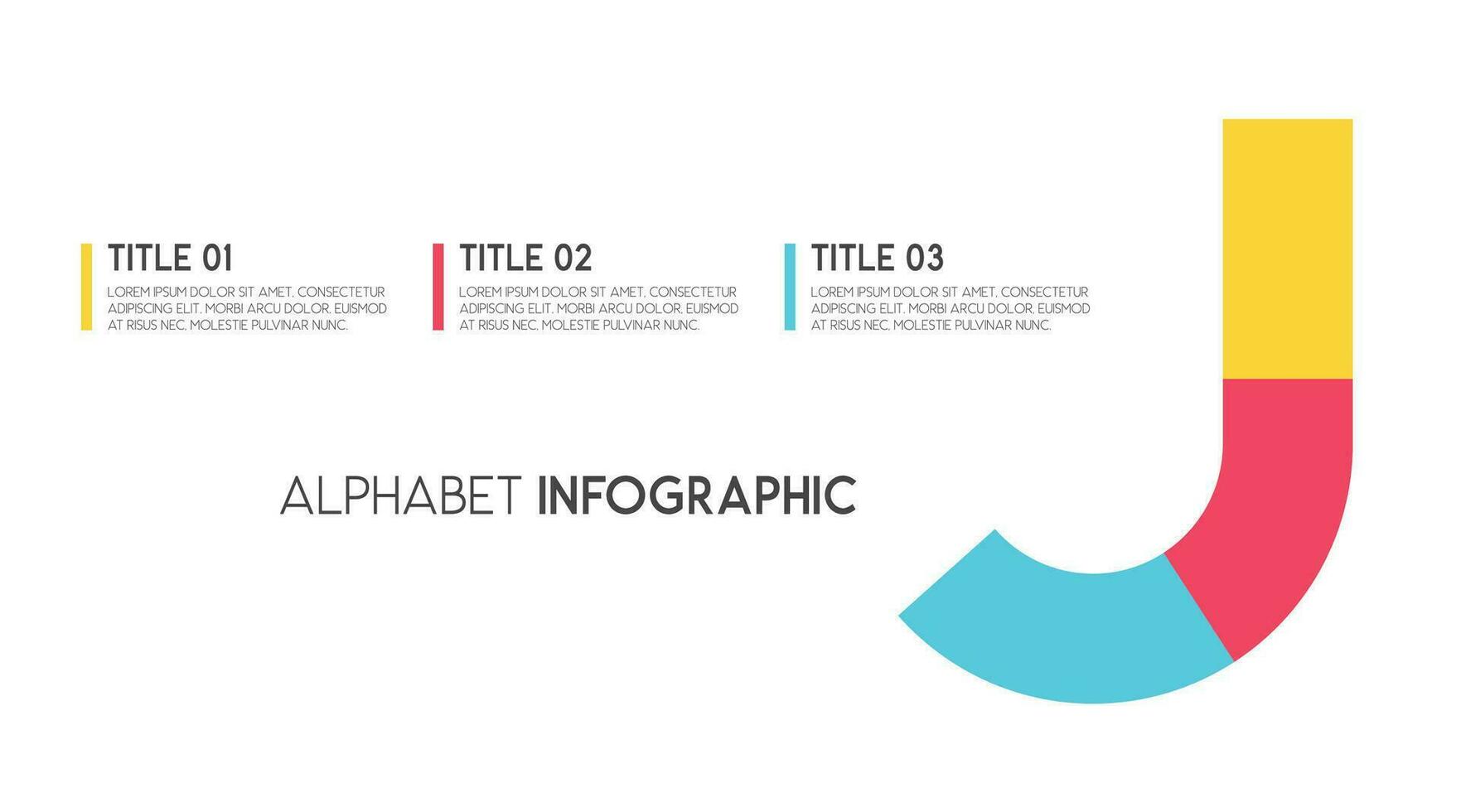 TITLE 01
LOREM IPSUM DOLOR SIT AMET, CONSECTETUR ADIPISCING ELIT. MORBI ARCU DOLOR, EUISMOD AT RISUS NEC, MOLESTIE PULVINAR NUNC.

TITLE 02
LOREM IPSUM DOLOR SIT AMET, CONSECTETUR ADIPISCING ELIT. MORBI ARCU DOLOR, EUISMOD AT RISUS NEC, MOLESTIE PULVINAR NUNC.

TITLE 03
LOREM IPSUM DOLOR SIT AMET, CONSECTETUR ADIPISCING ELIT. MORBI ARCU DOLOR, EUISMOD AT RISUS NEC, MOLESTIE PULVINAR NUNC.

ALPHABET INFOGRAPHIC