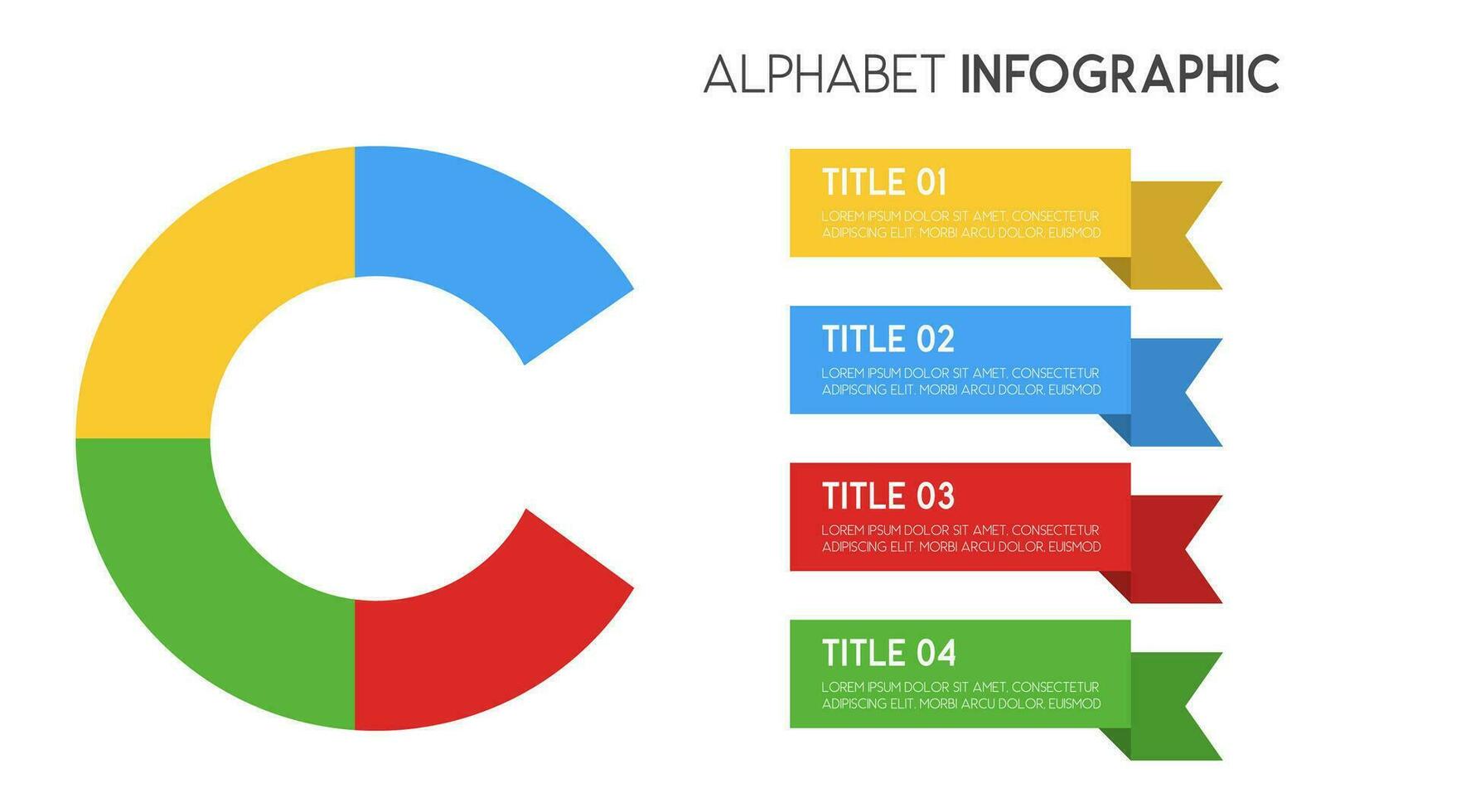 ALPHABET INFOGRAPHIC

TITLE 01
LOREM IPSUM DOLOR SIT AMET, CONSECTETUR ADIPISCING ELIT. MORBI ARCU DOLOR, EUISMOD

TITLE 02
LOREM IPSUM DOLOR SIT AMET, CONSECTETUR ADIPISCING ELIT. MORBI ARCU DOLOR, EUISMOD

TITLE 03
LOREM IPSUM DOLOR SIT AMET, CONSECTETUR ADIPISCING ELIT. MORBI ARCU DOLOR, EUISMOD

TITLE 04
LOREM IPSUM DOLOR SIT AMET, CONSECTETUR ADIPISCING ELIT. MORBI ARCU DOLOR, EUISMOD