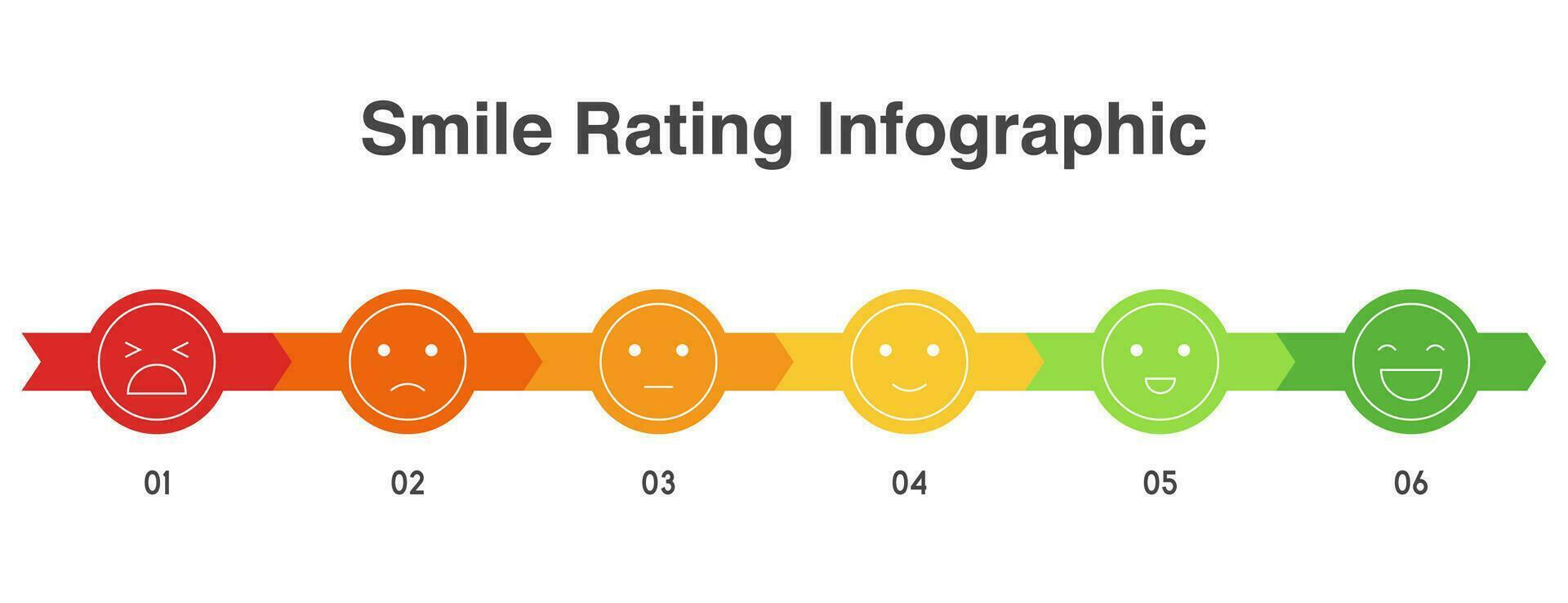 Smile Rating Infographic

01

02

03

04

05

06