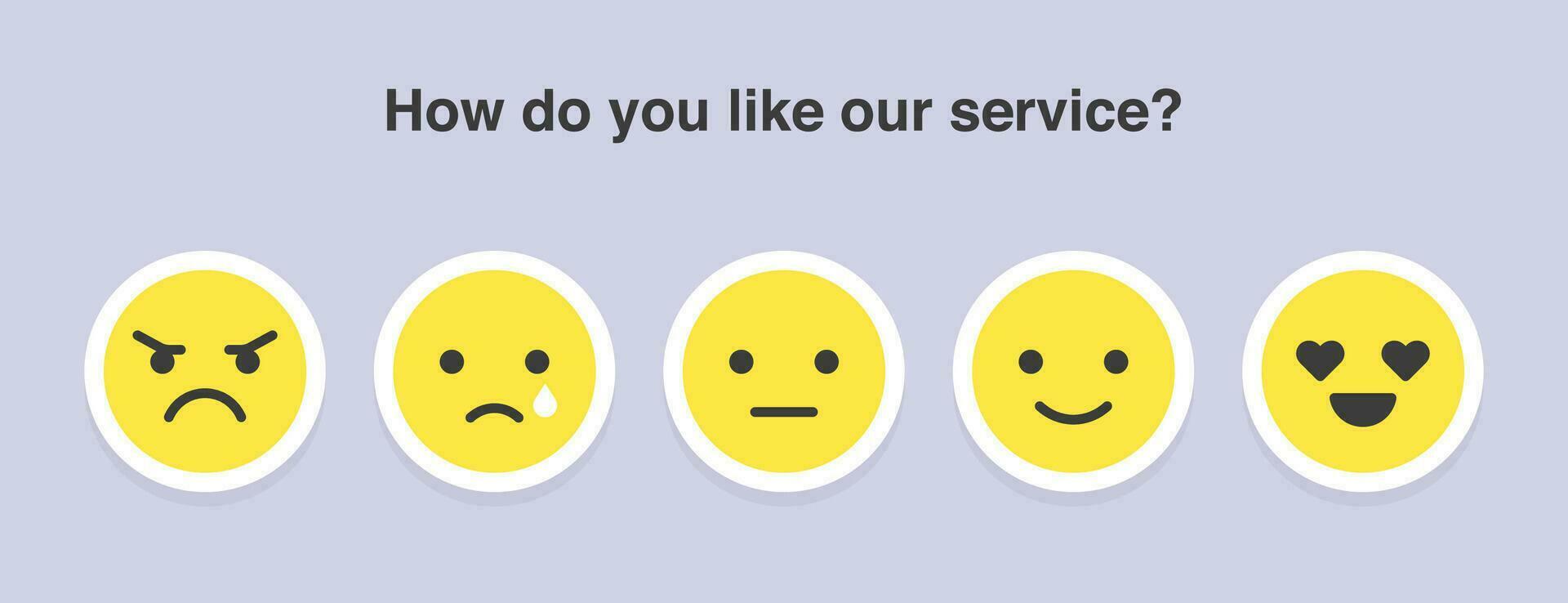 How do you like our service?