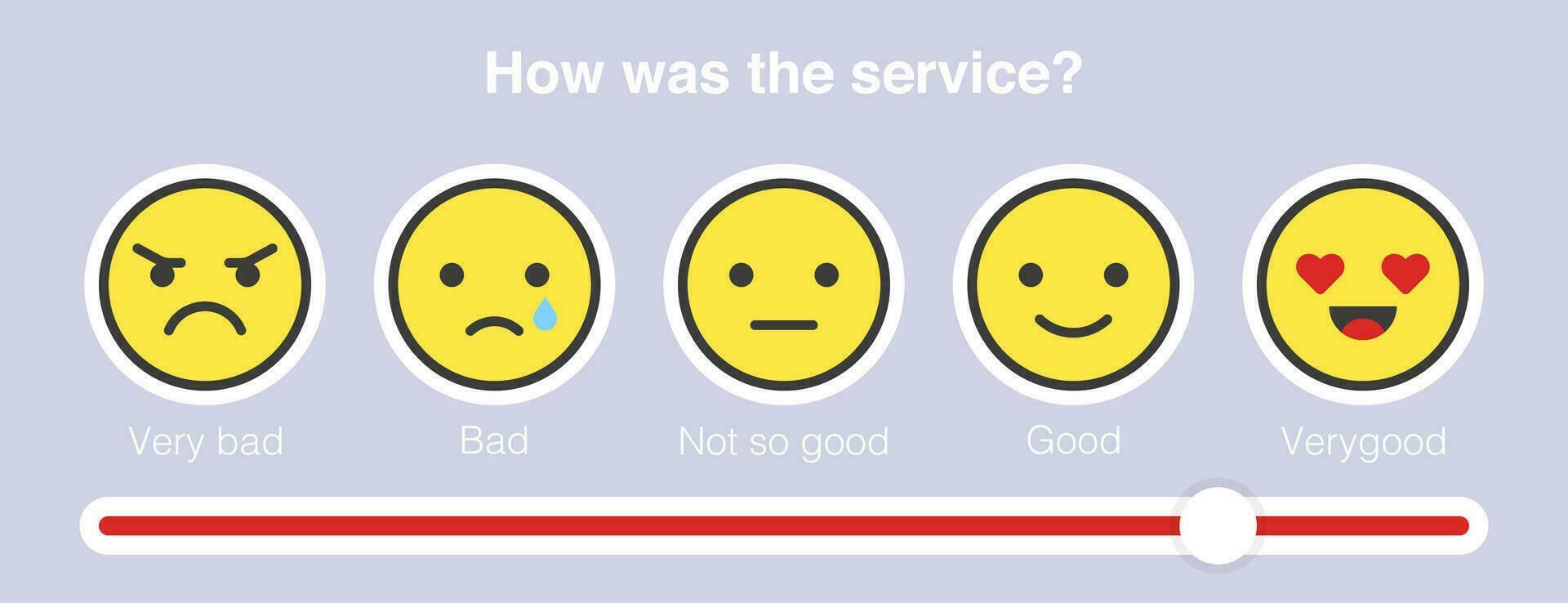 How was the service?

Very bad

Bad

Not so good

Good

Verygood