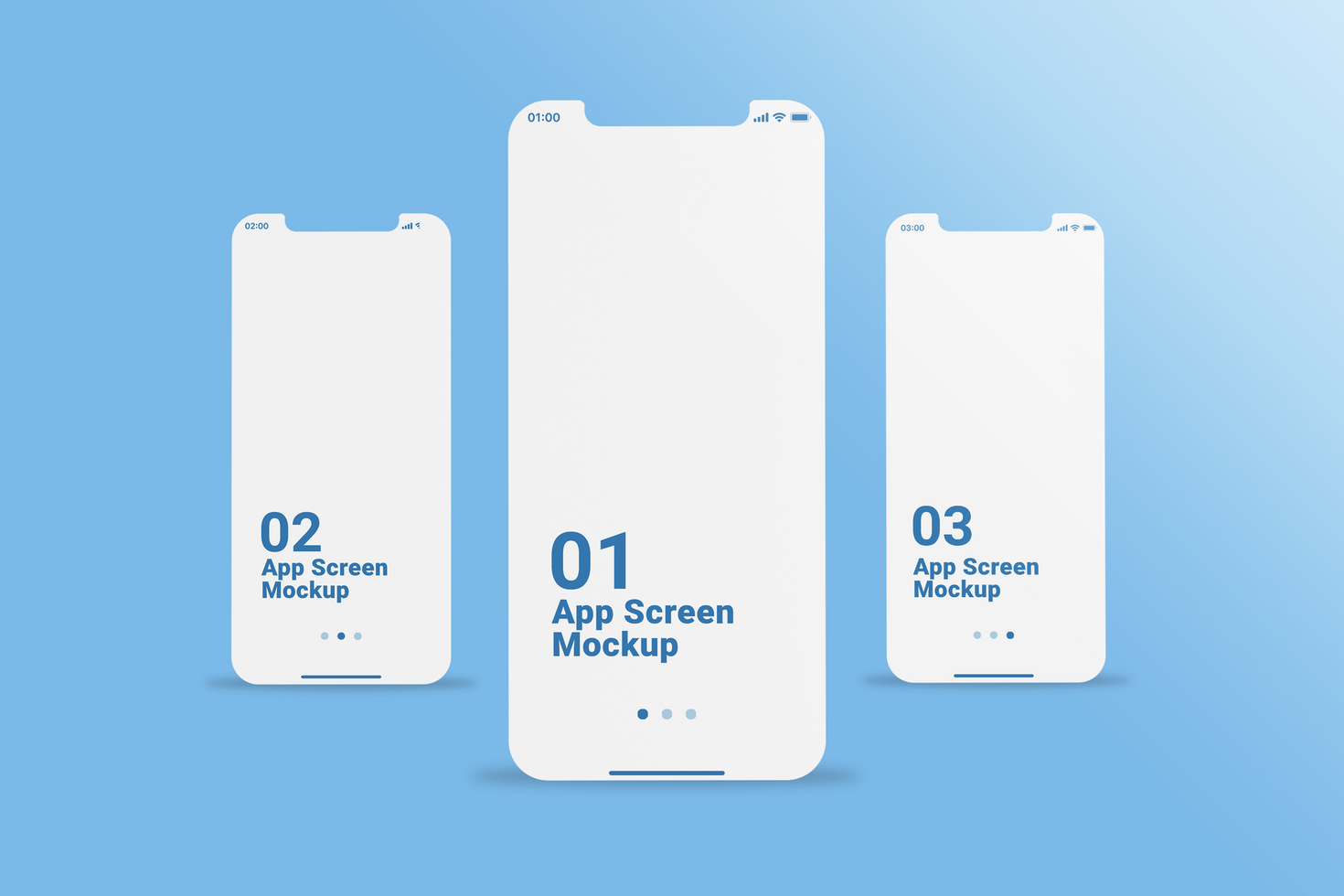 02:00

02
App Screen
Mockup

01:00

01
App Screen
Mockup

03:00

03
App Screen
Mockup