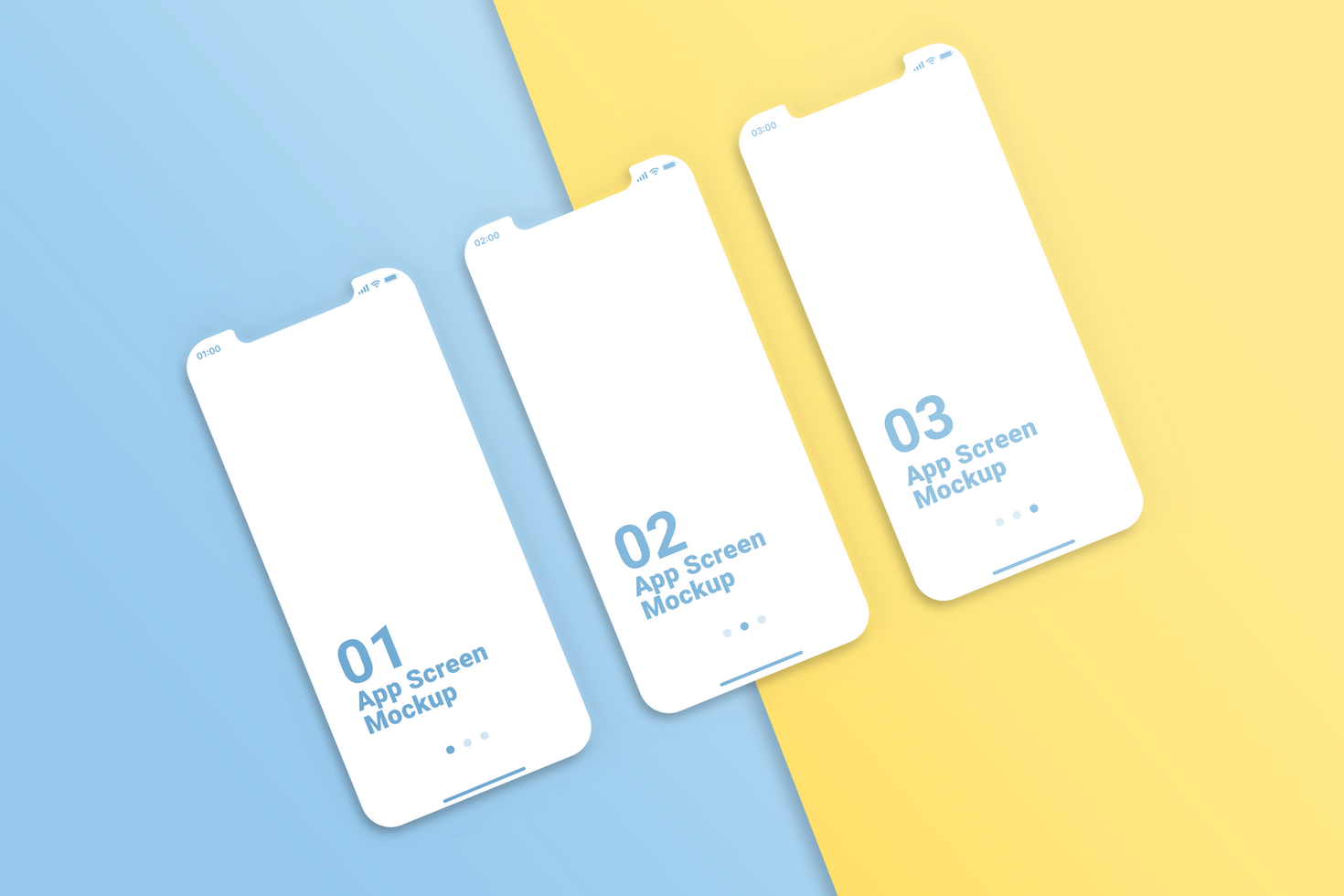 01:00

01
App Screen
Mockup

02:00

02
App Screen
Mockup

03:00

03
App Screen
Mockup